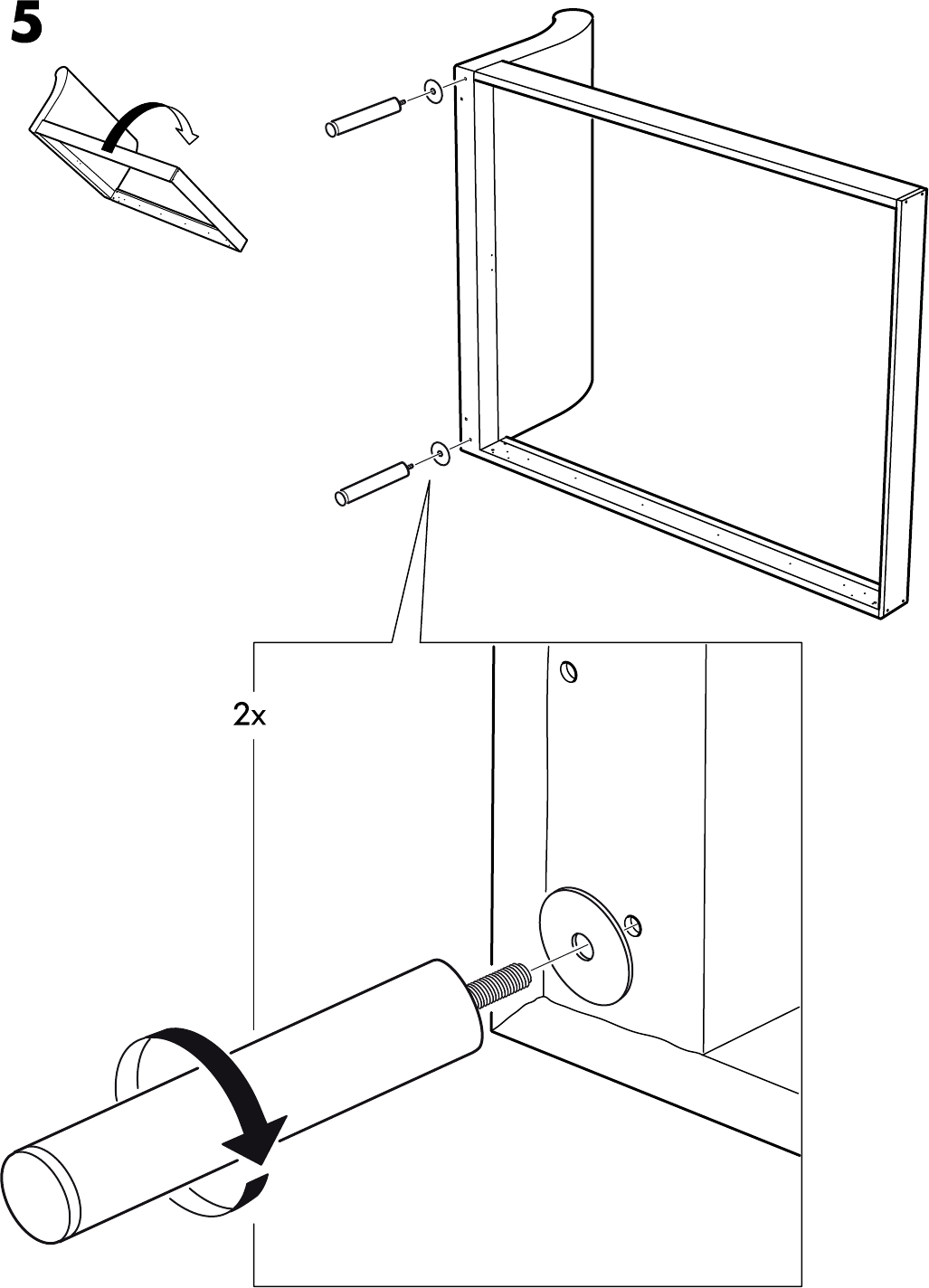 5

2x