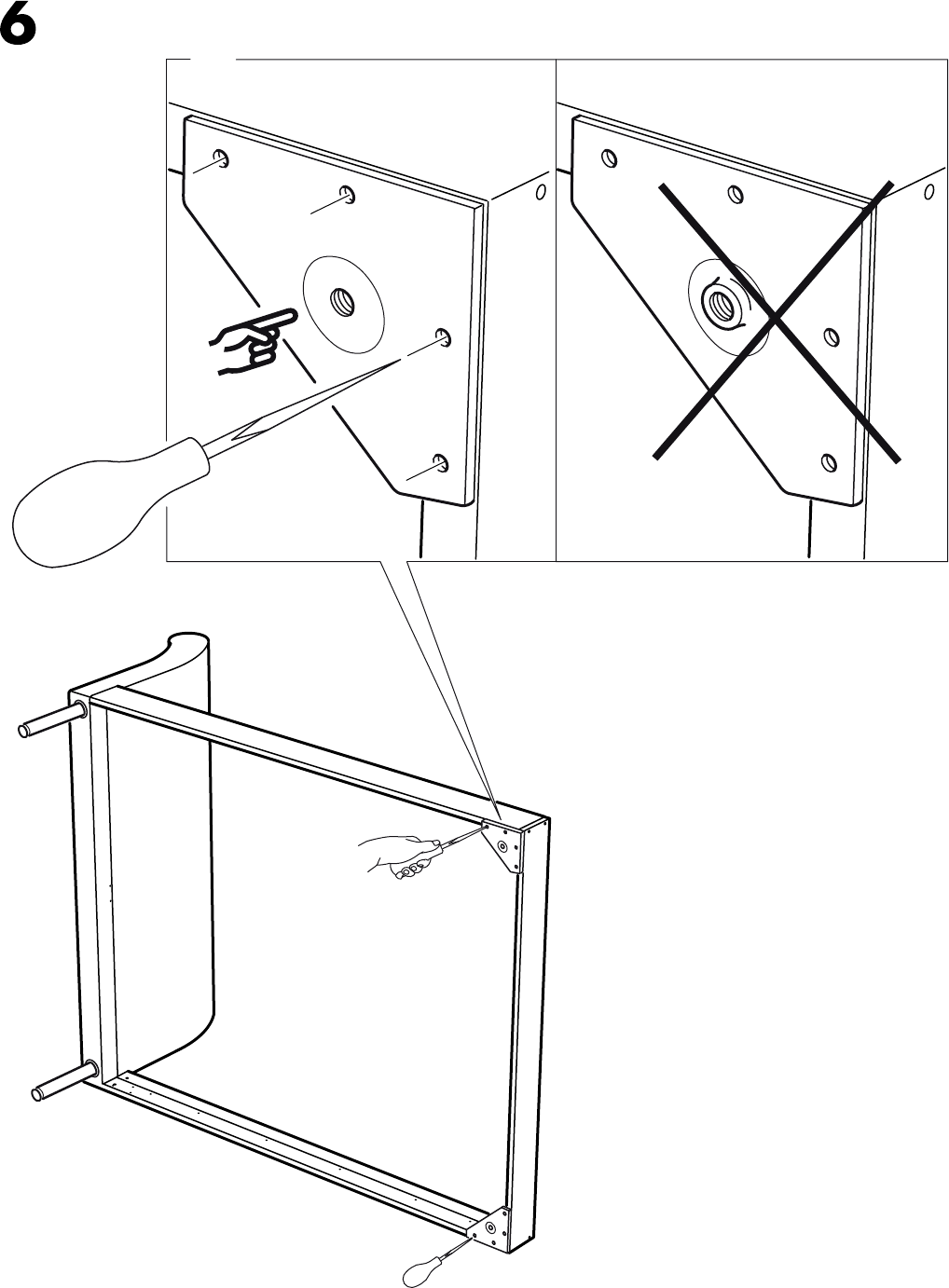 6