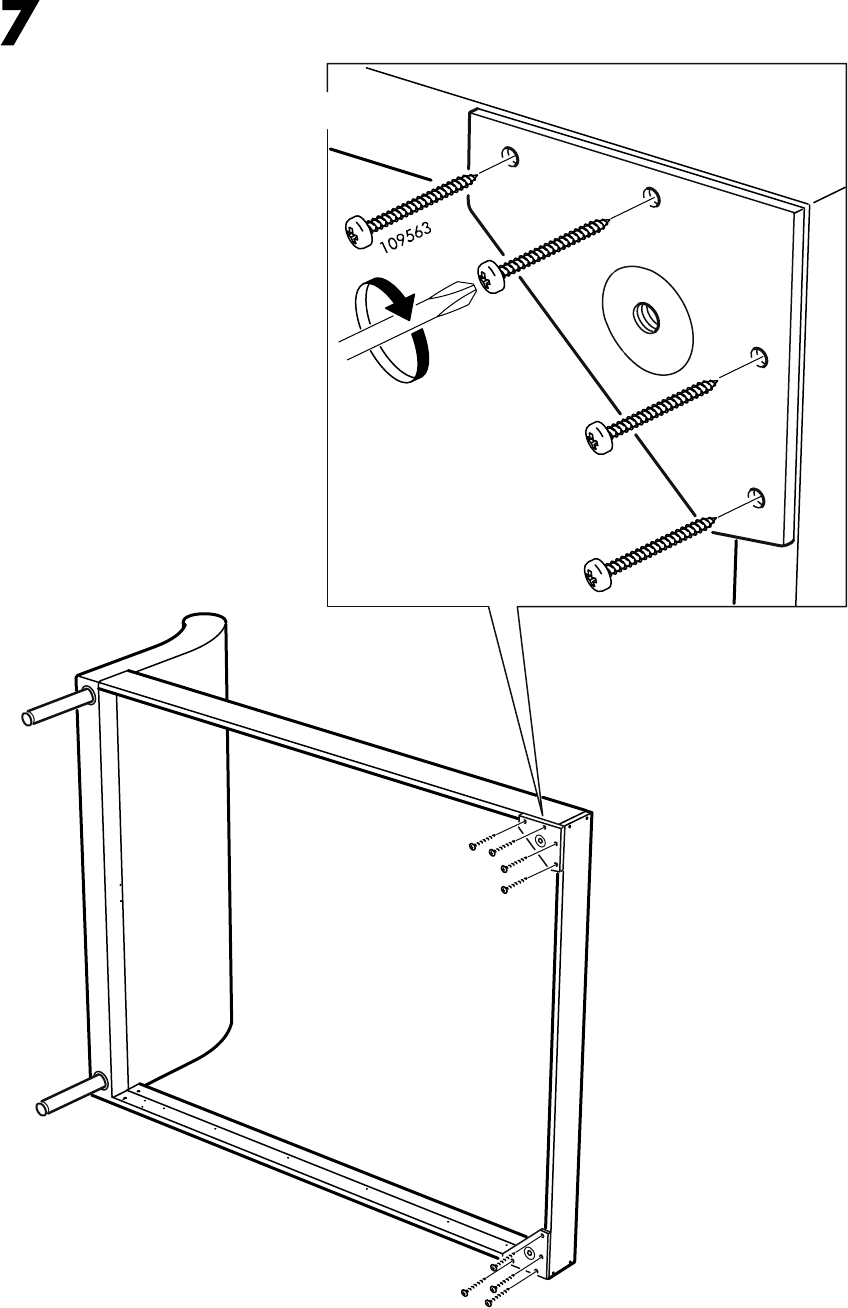 7

109563