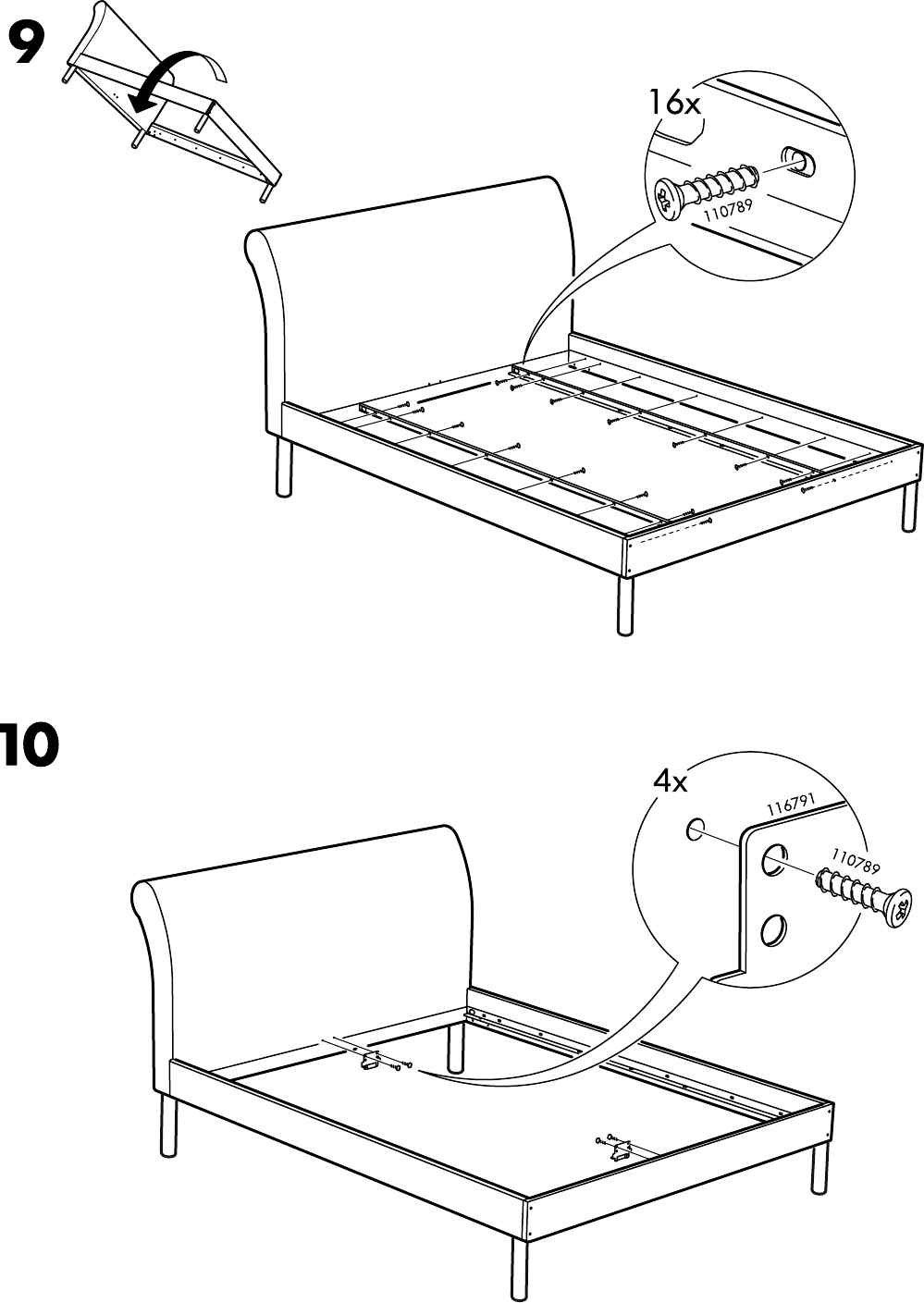 9

16x

110789

10

4x

116791

110789