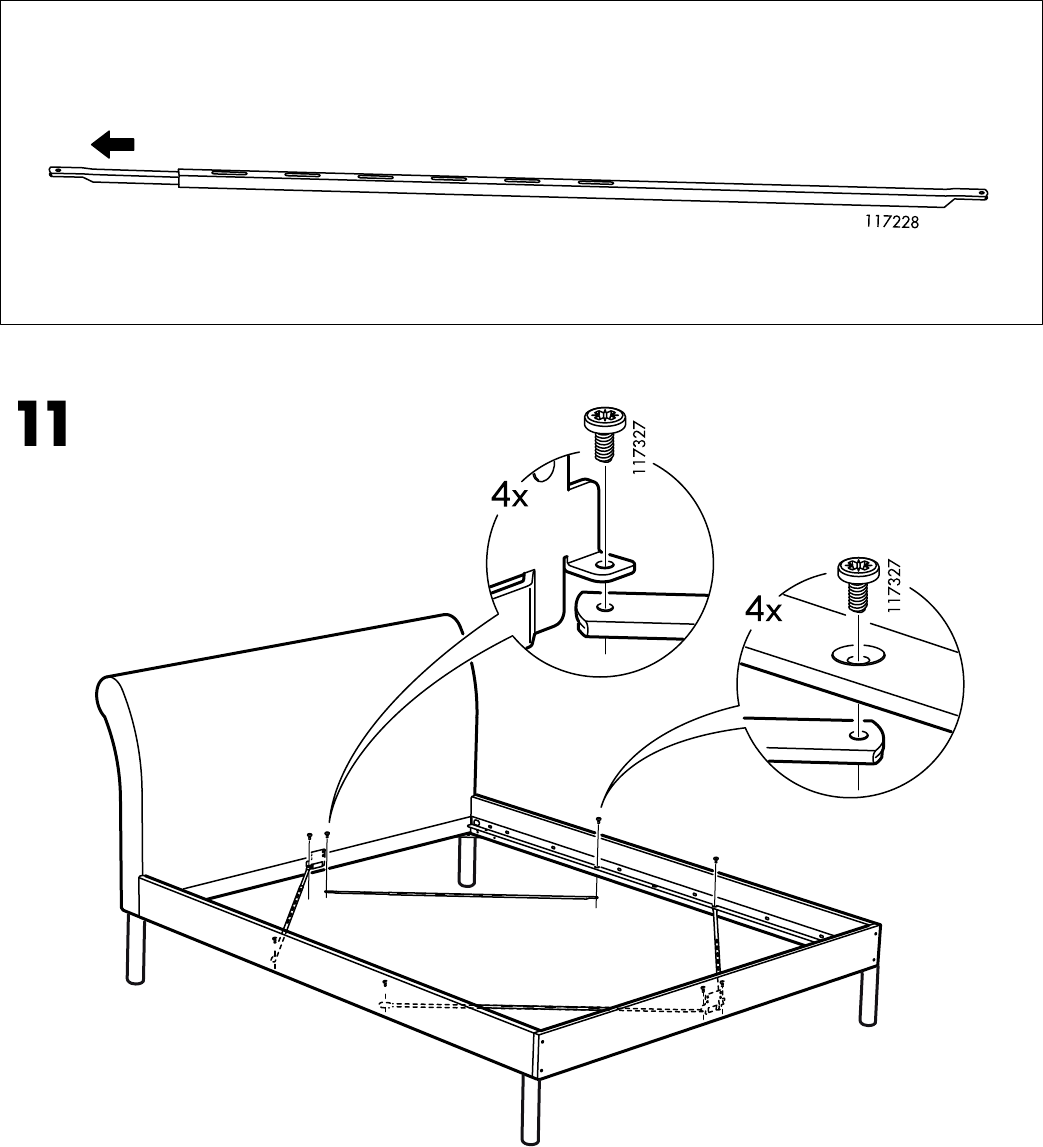 117228

11

4x

117327

4x

117327