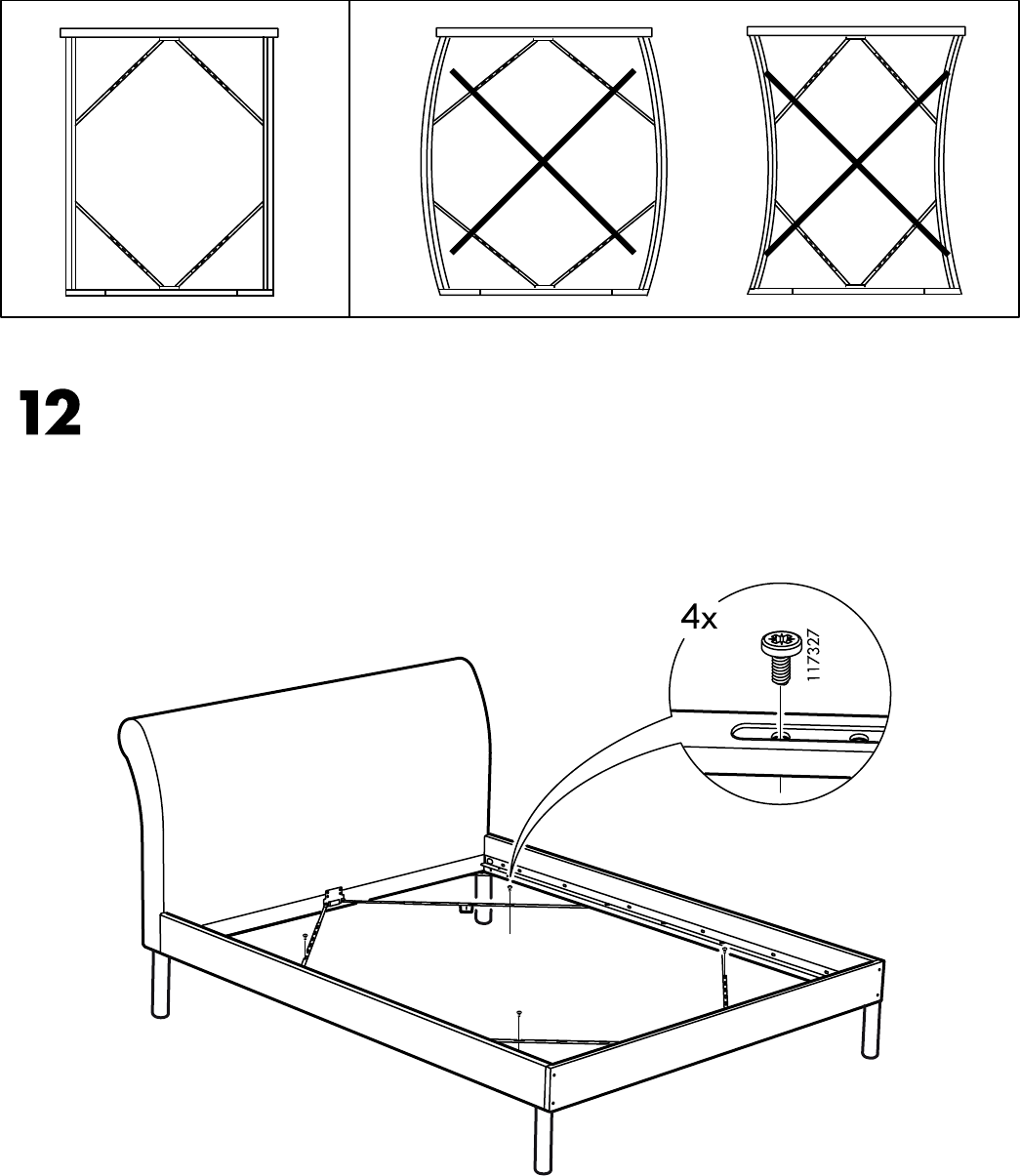 12

4x

117327