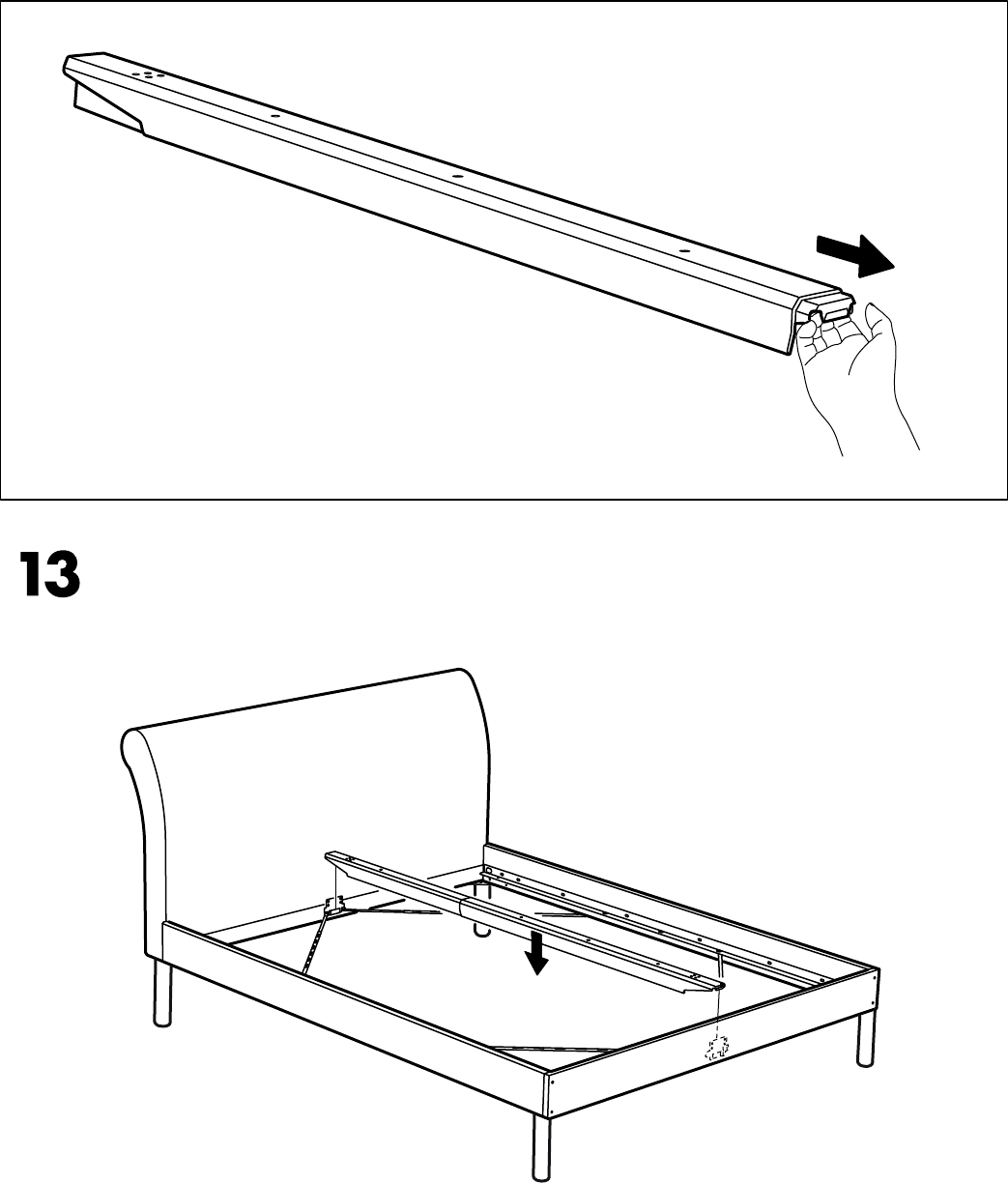 13