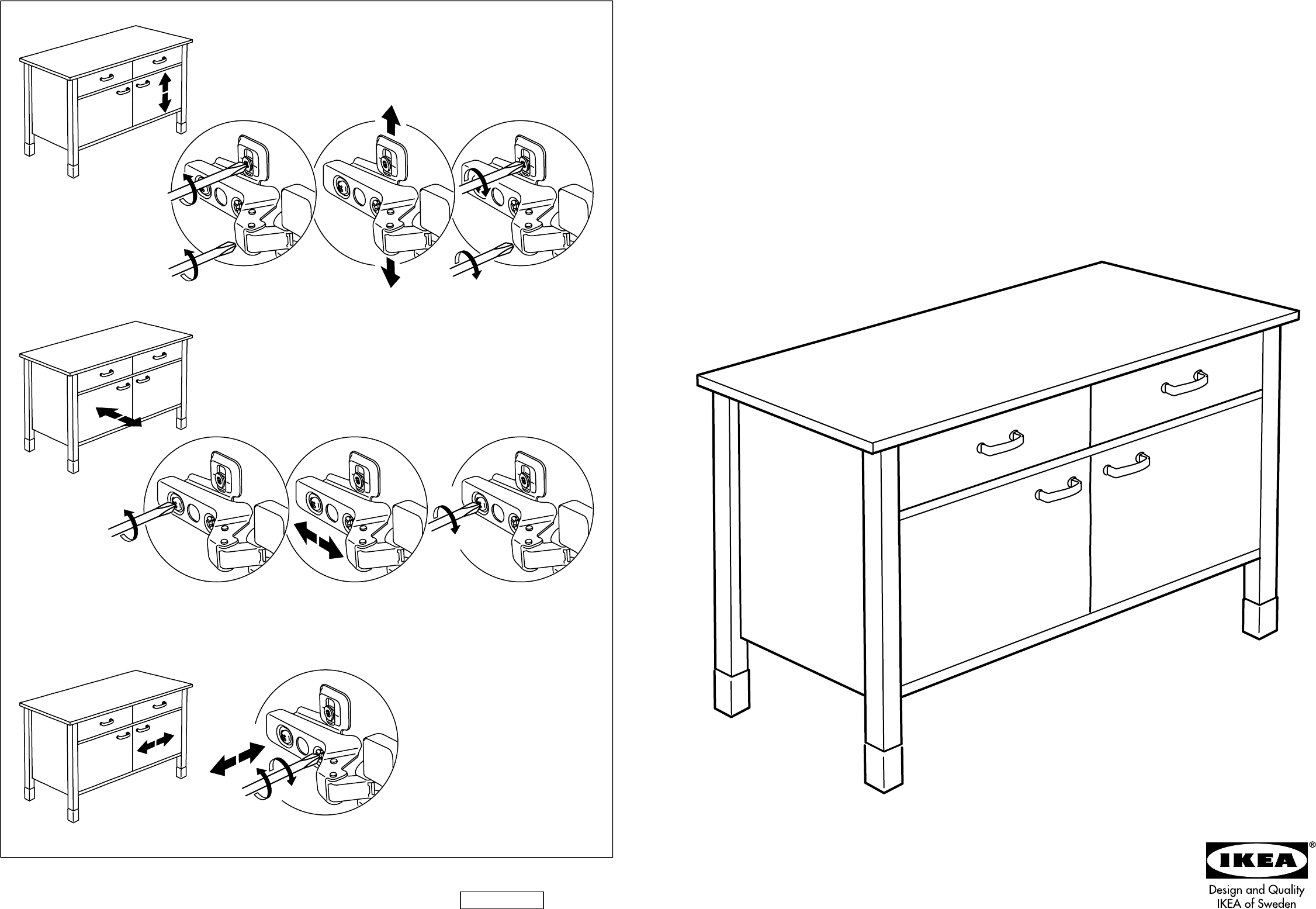 IKEA®

Design and Quality
IKEA of Sweden