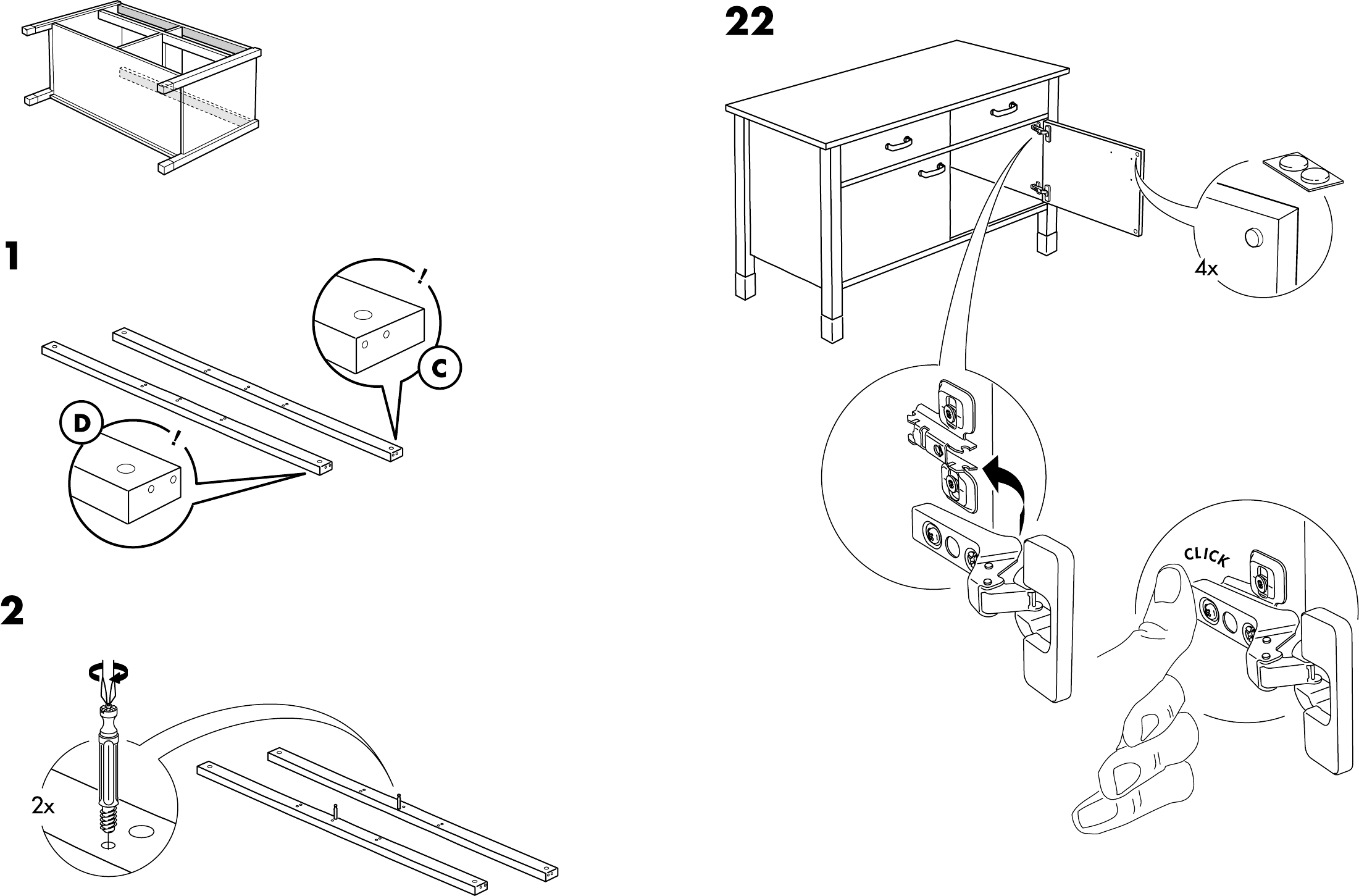 1

!

C

D

!

2

2x

22

4x

CLICK