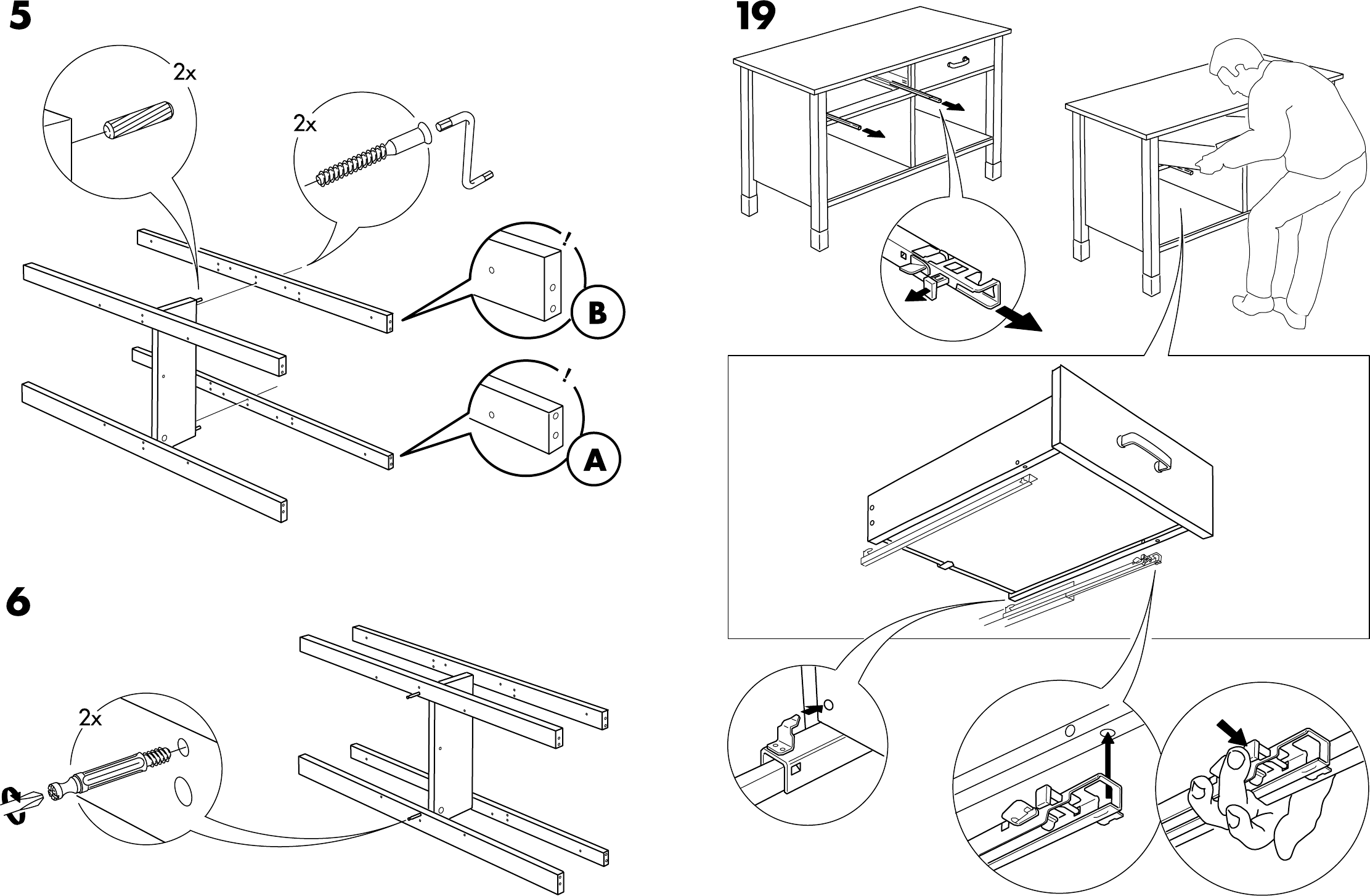 5

2x

2x

!

B

!

A

6

2x

19