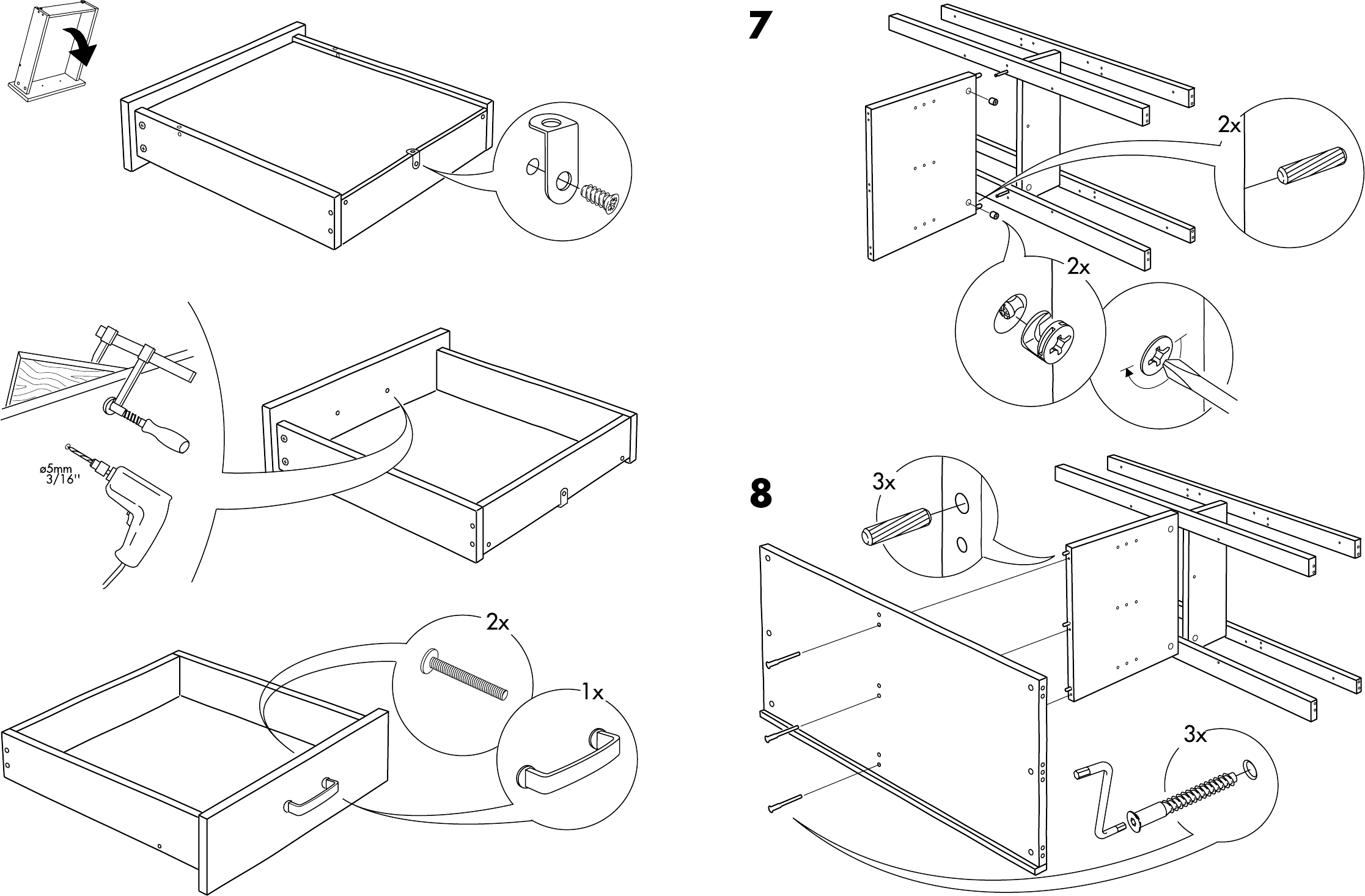 ø5mm
3/16''

2x

1x

7

2x

2x

8

3x

3x