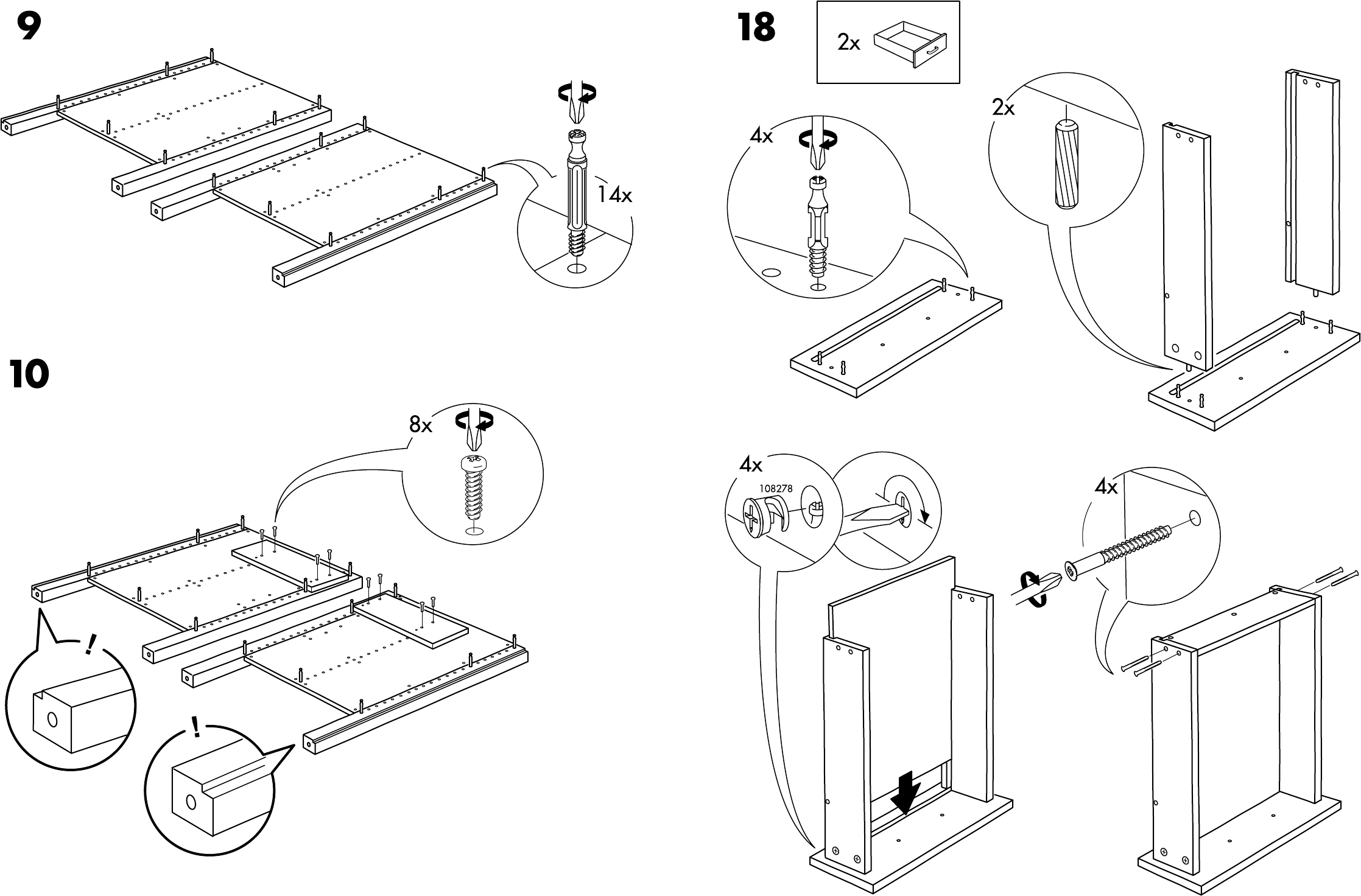 9

14x

10

8x

!

!

18

2x

4x

2x

4x

108278

4x