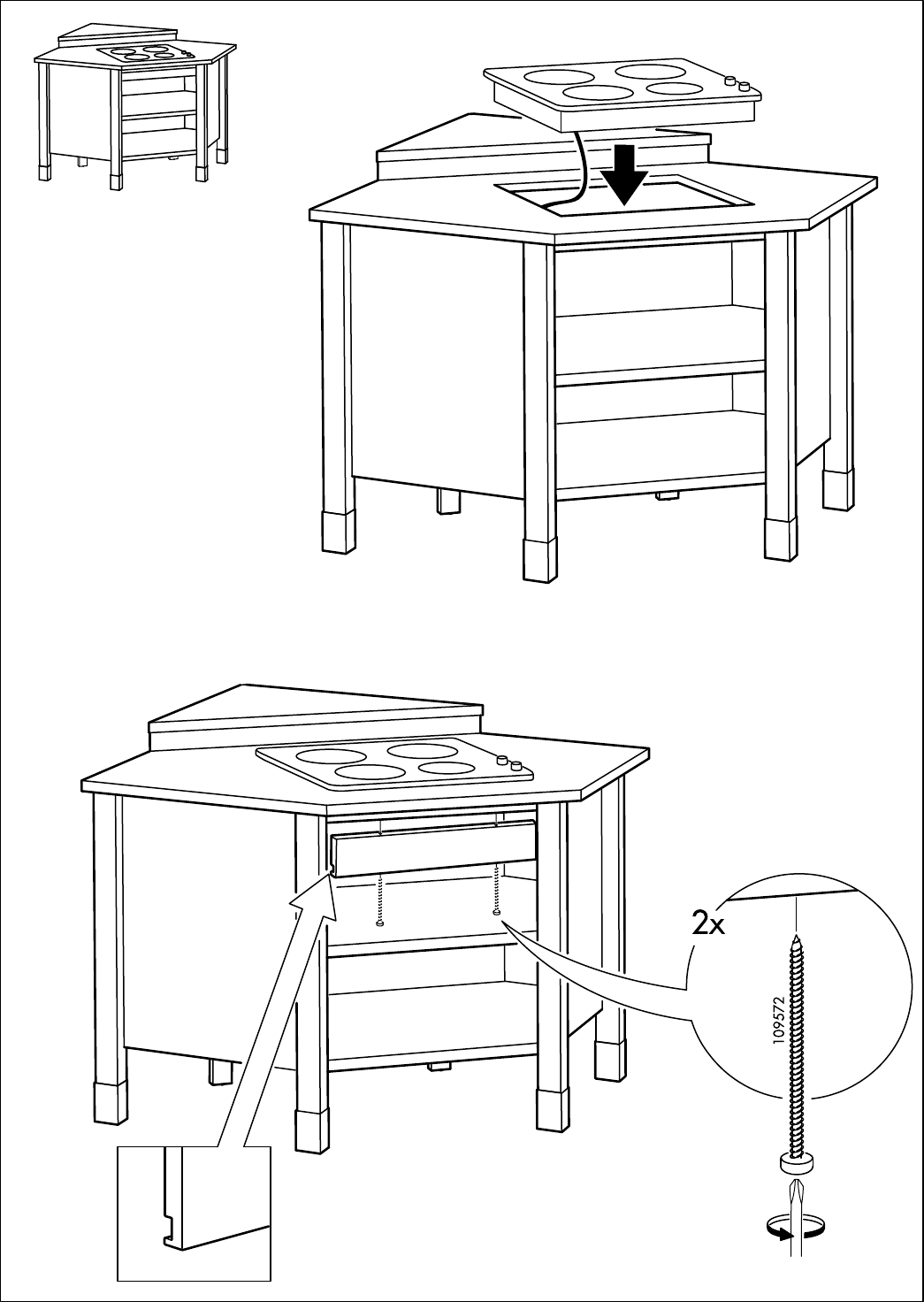 2x

109572