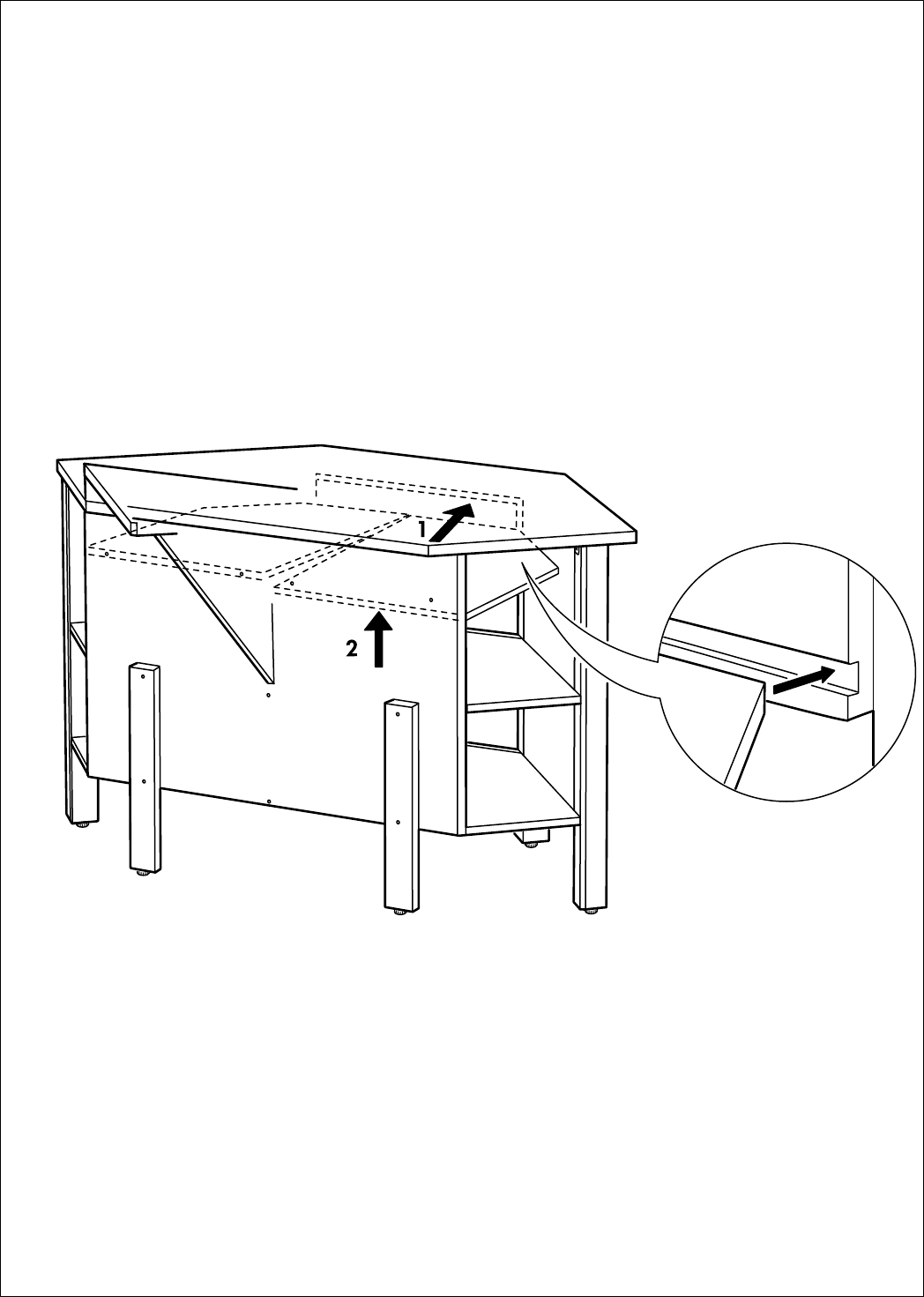 1

2