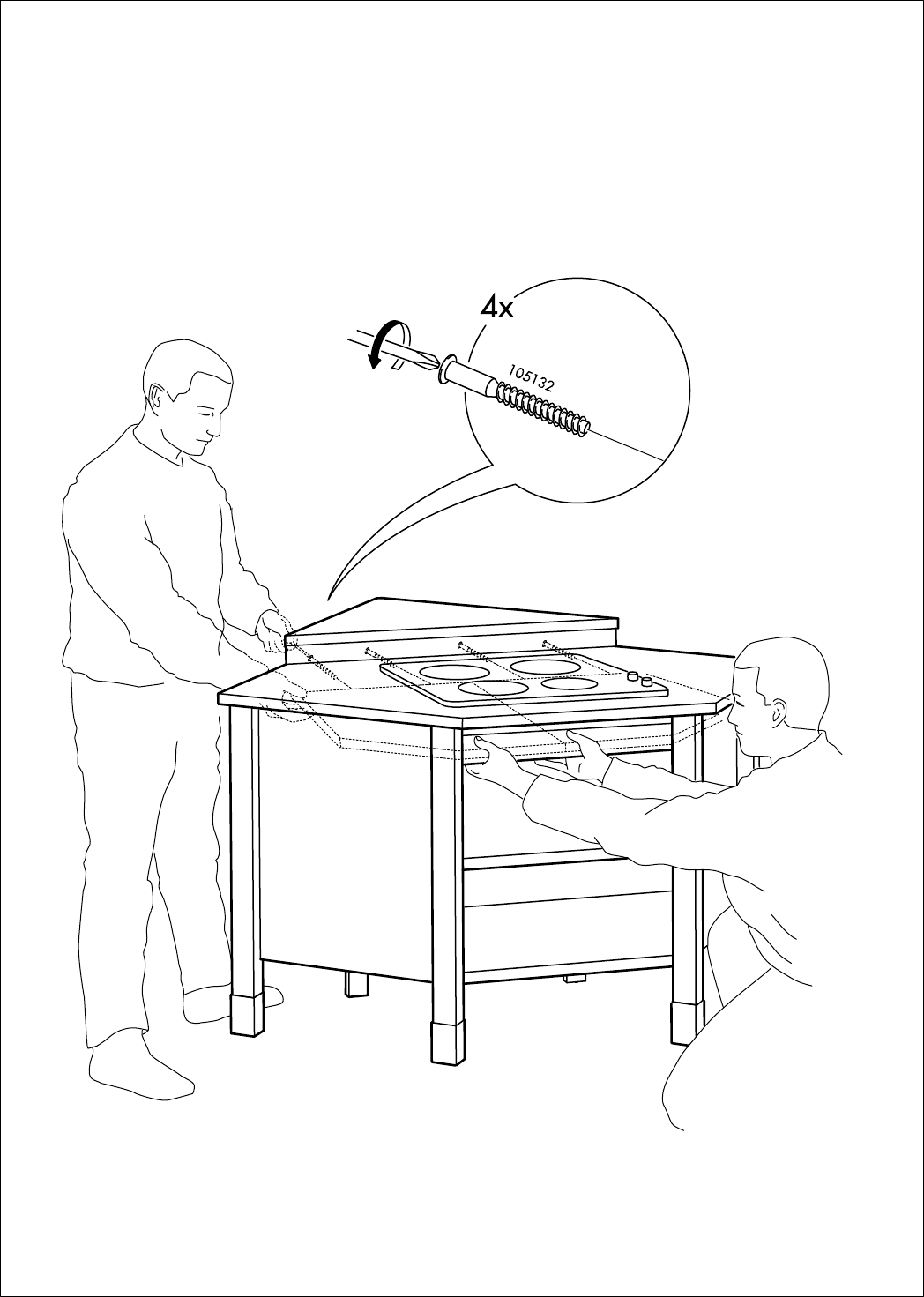 4x

105132