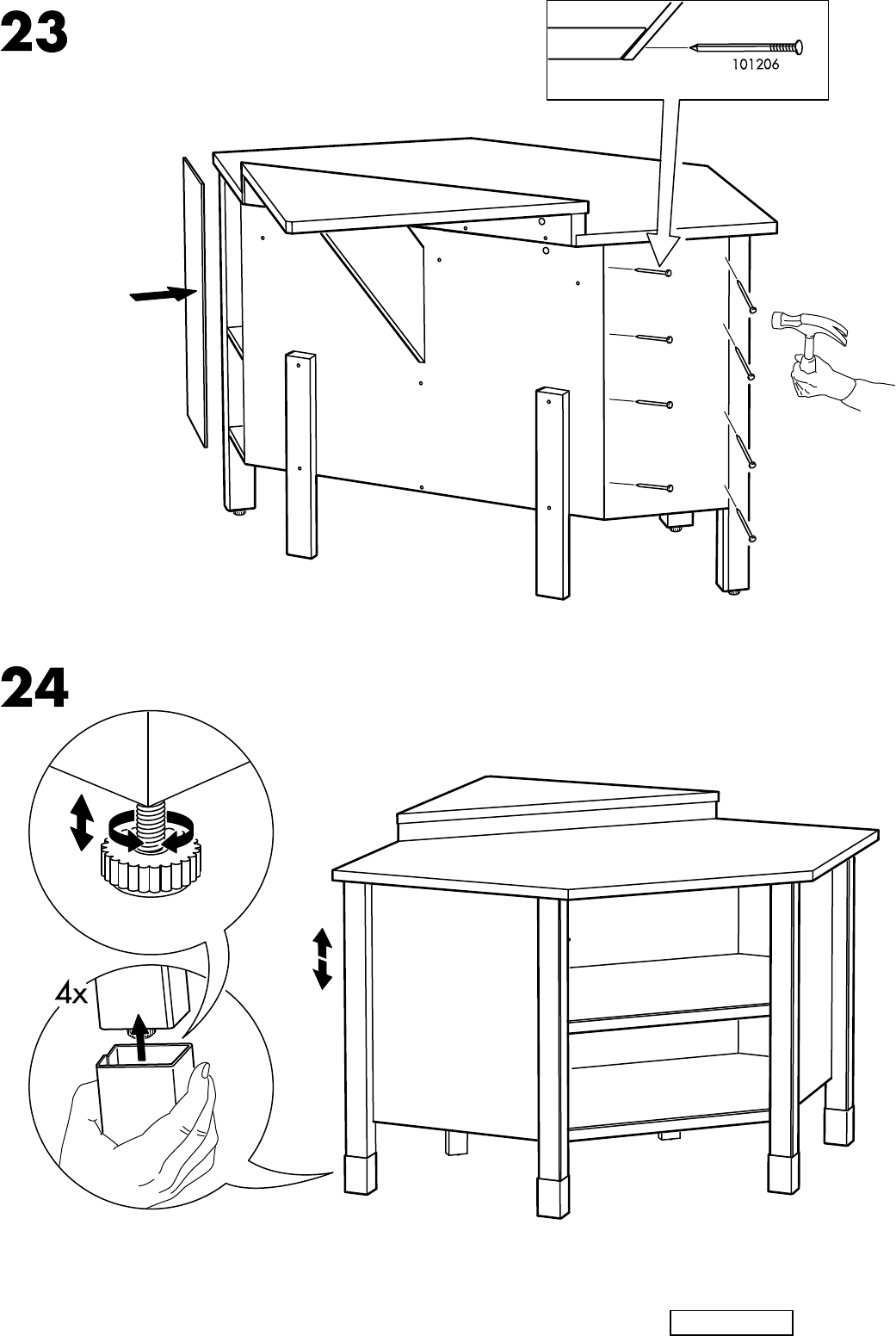 23

101206

24

4x