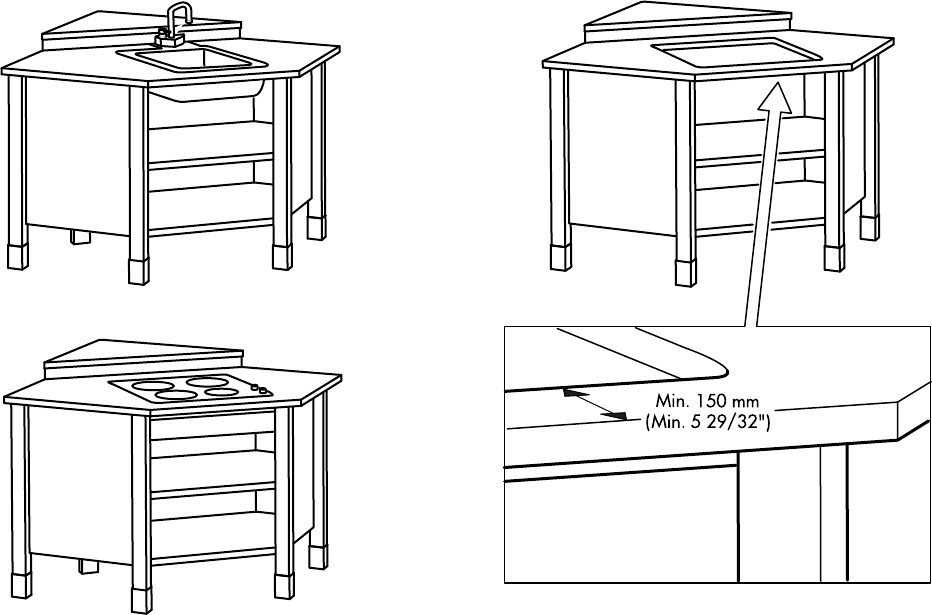 Min. 150 mm
(Min. 5 29/32")