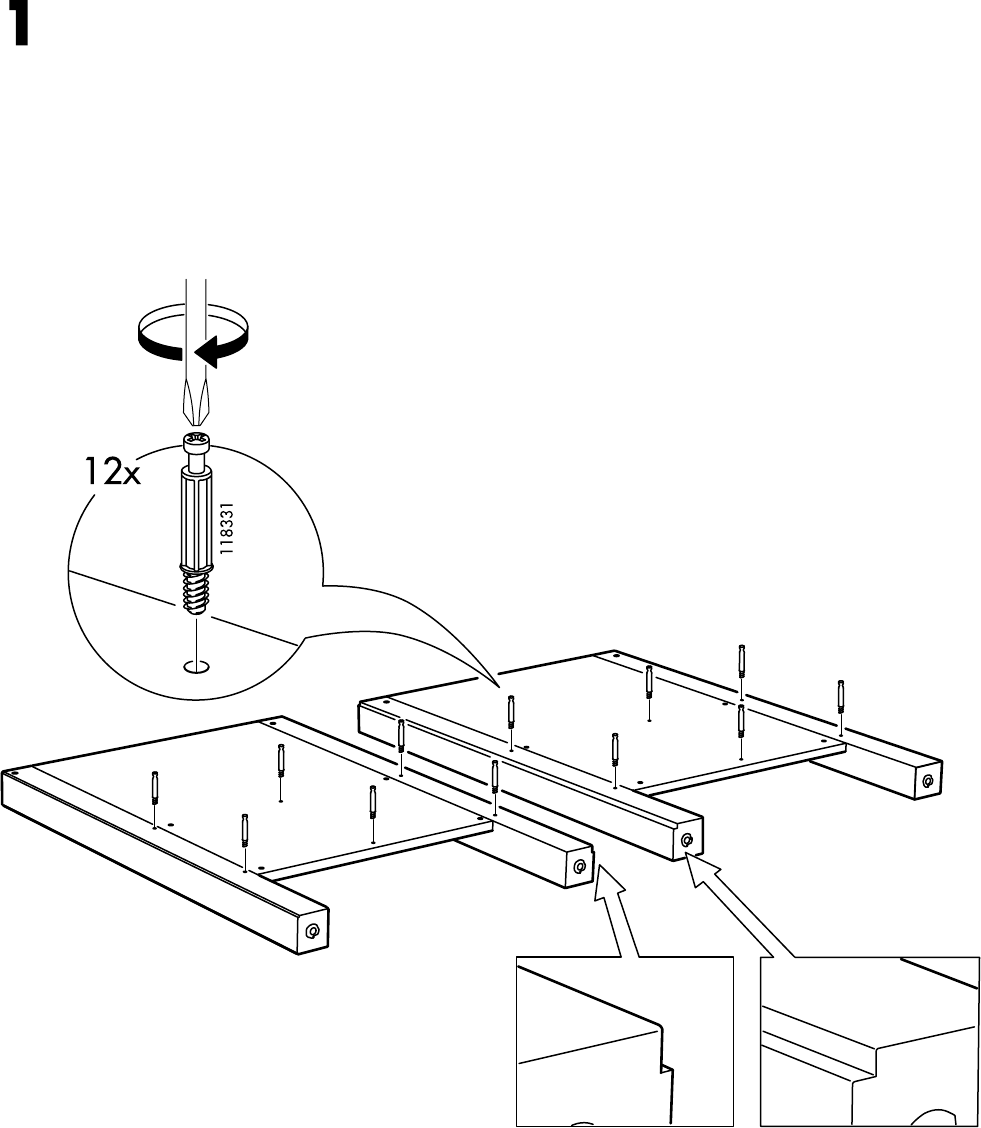 1

12x

118331