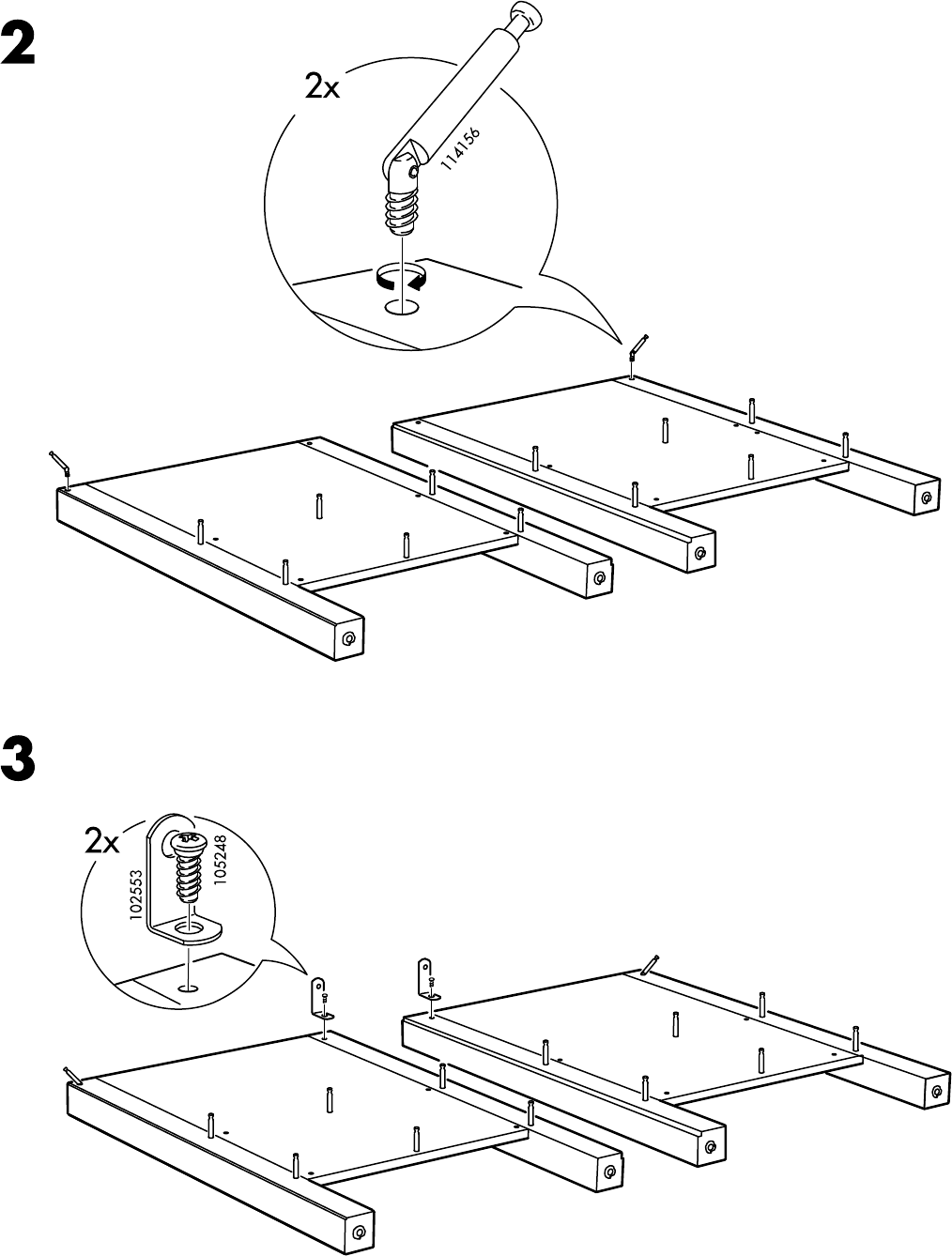 2

2x

114156

3

2x

102553

105248