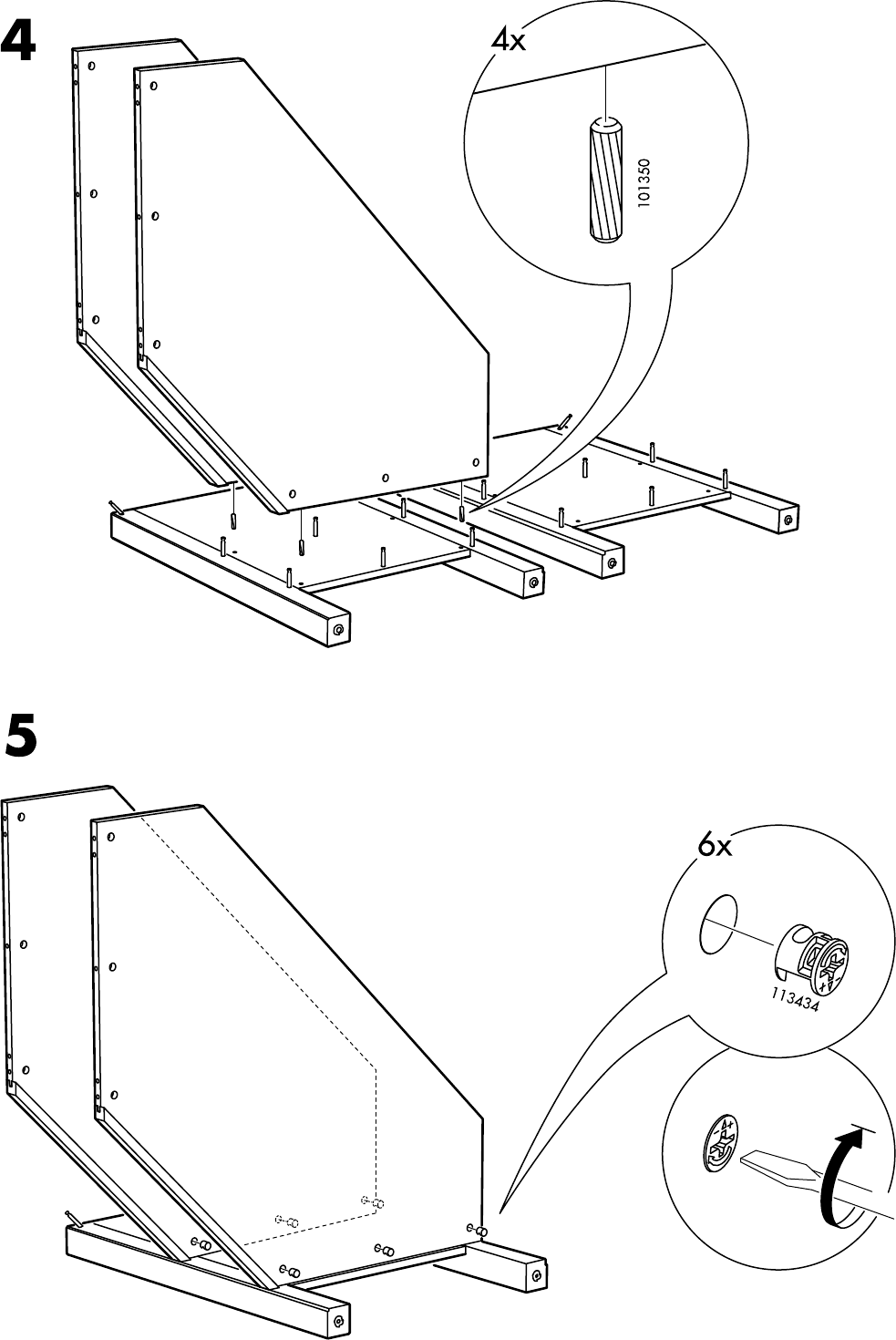 4

4x

101350

5

6x

113434