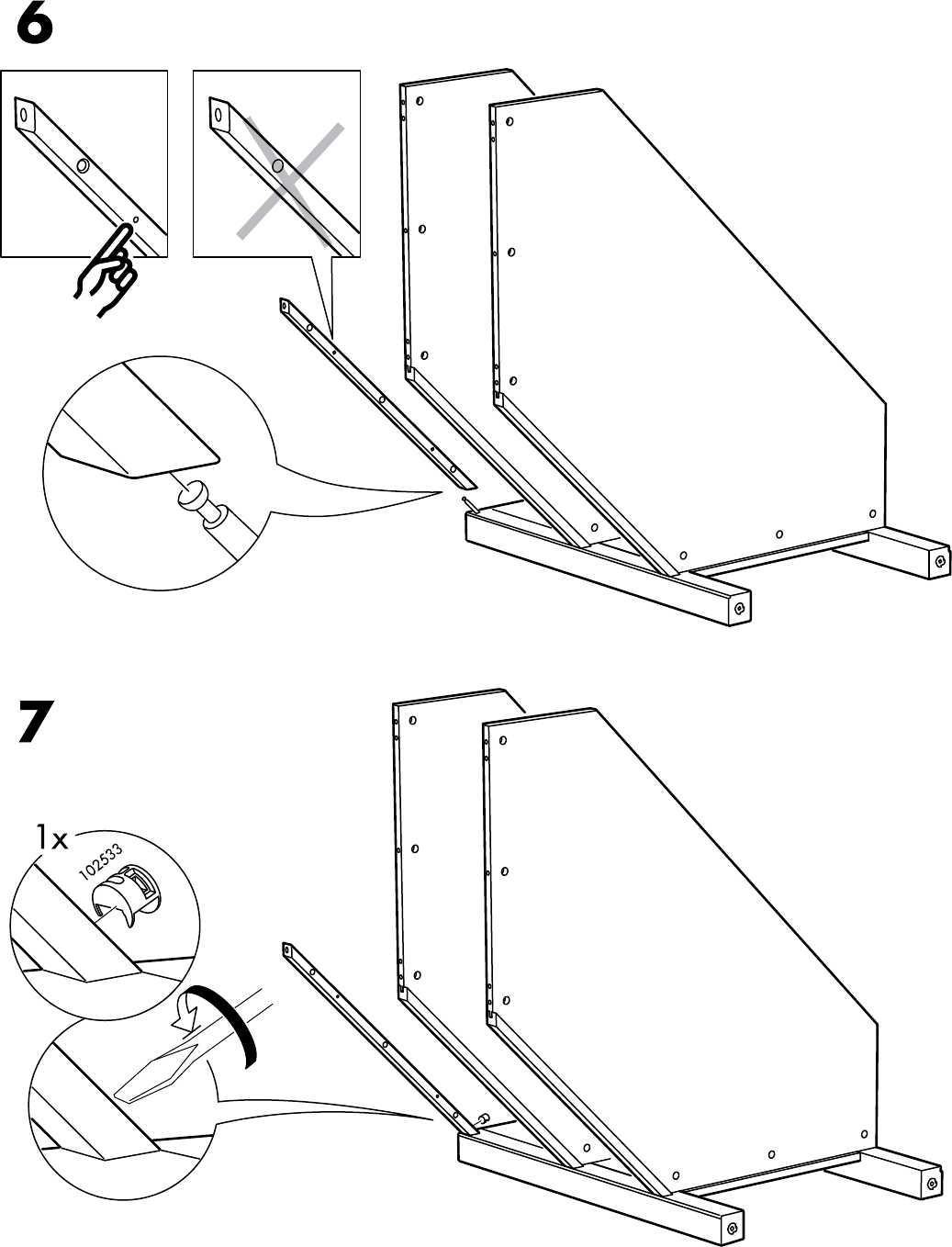 6

7

1x

102533