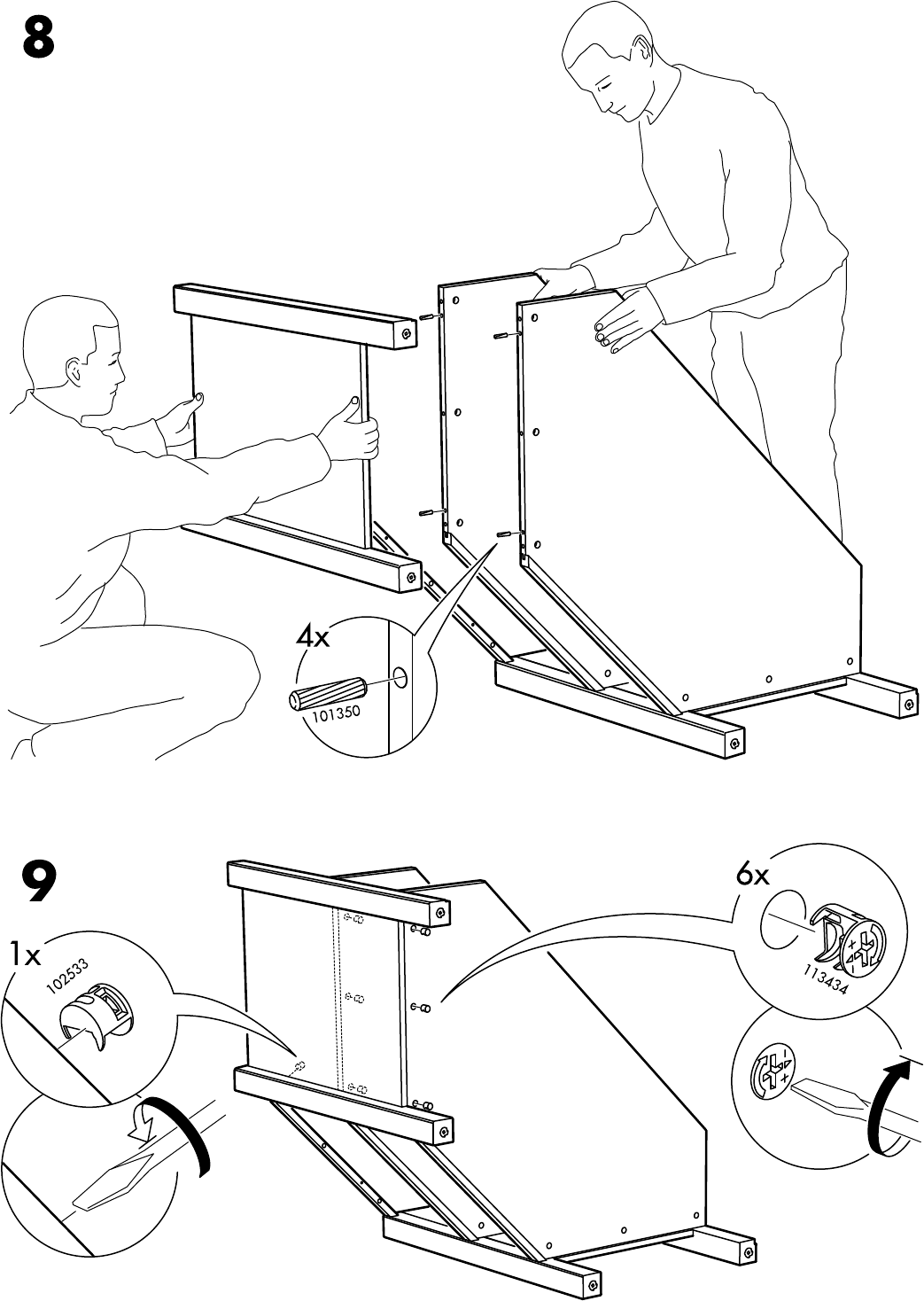 8

4x

101350

9

1x

102533

6x

113434