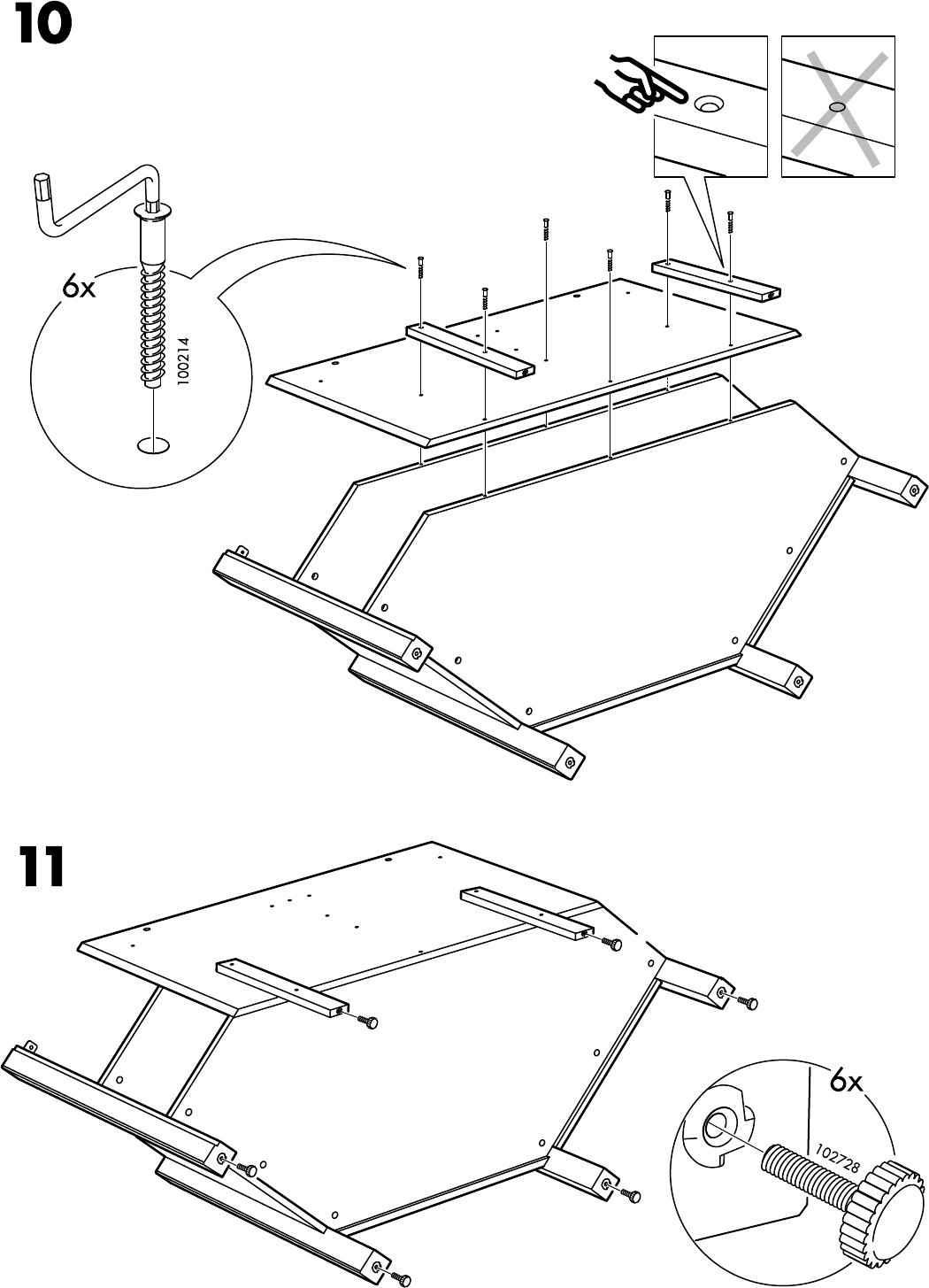 10

6x

100214

11

6x

102728