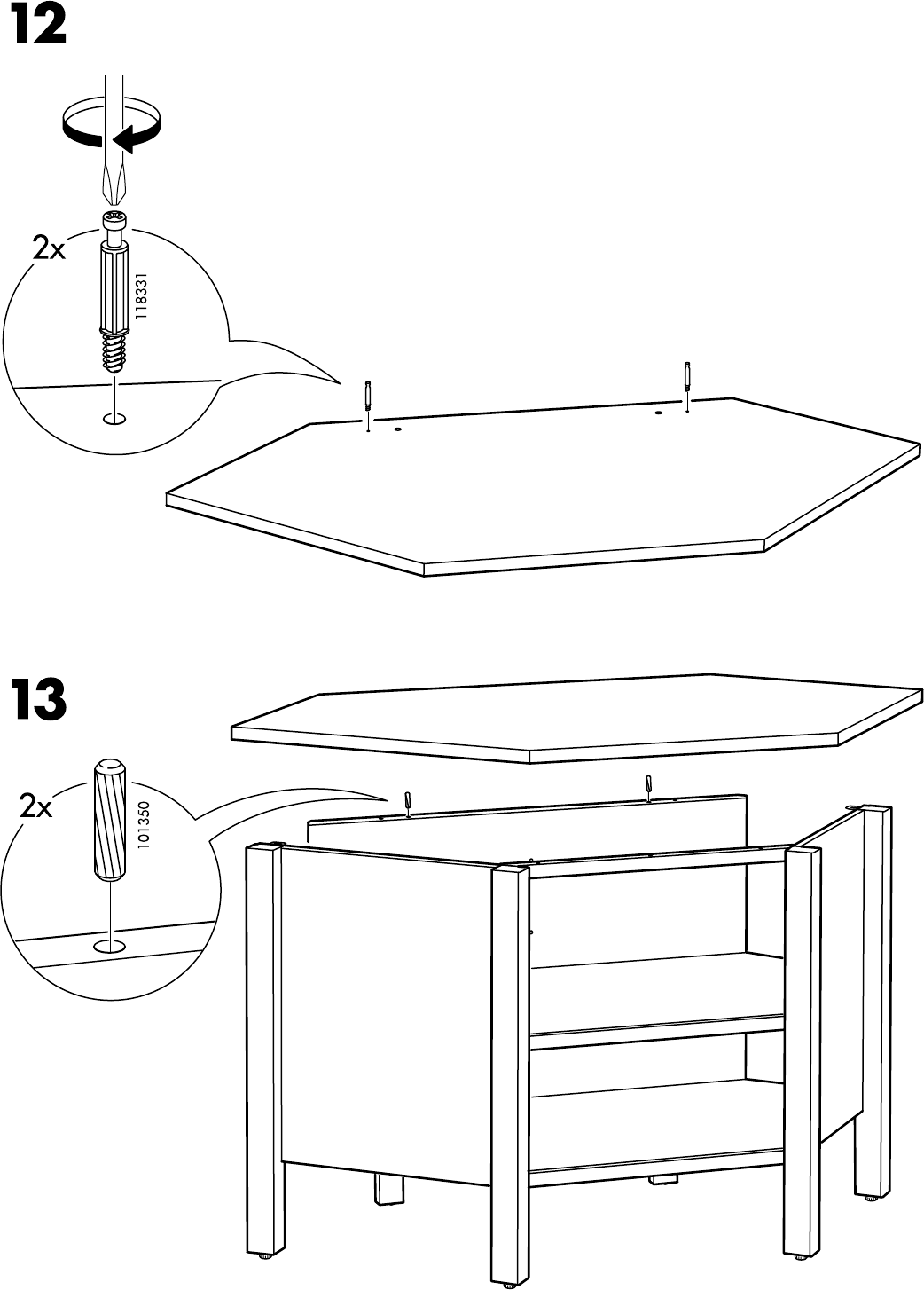 12

2x

118331

13

2x

101350