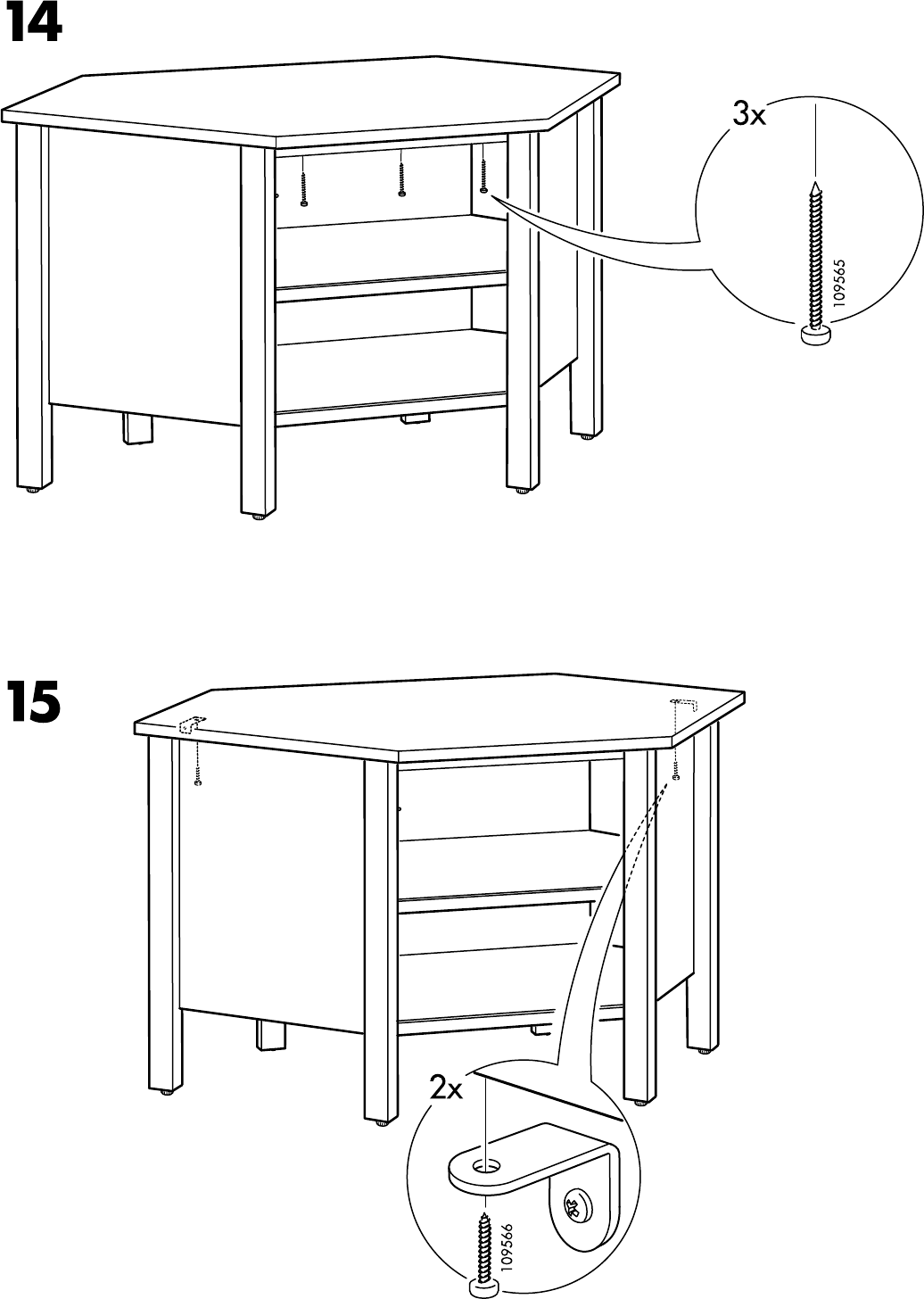 14

3x

109565

15

2x

109566