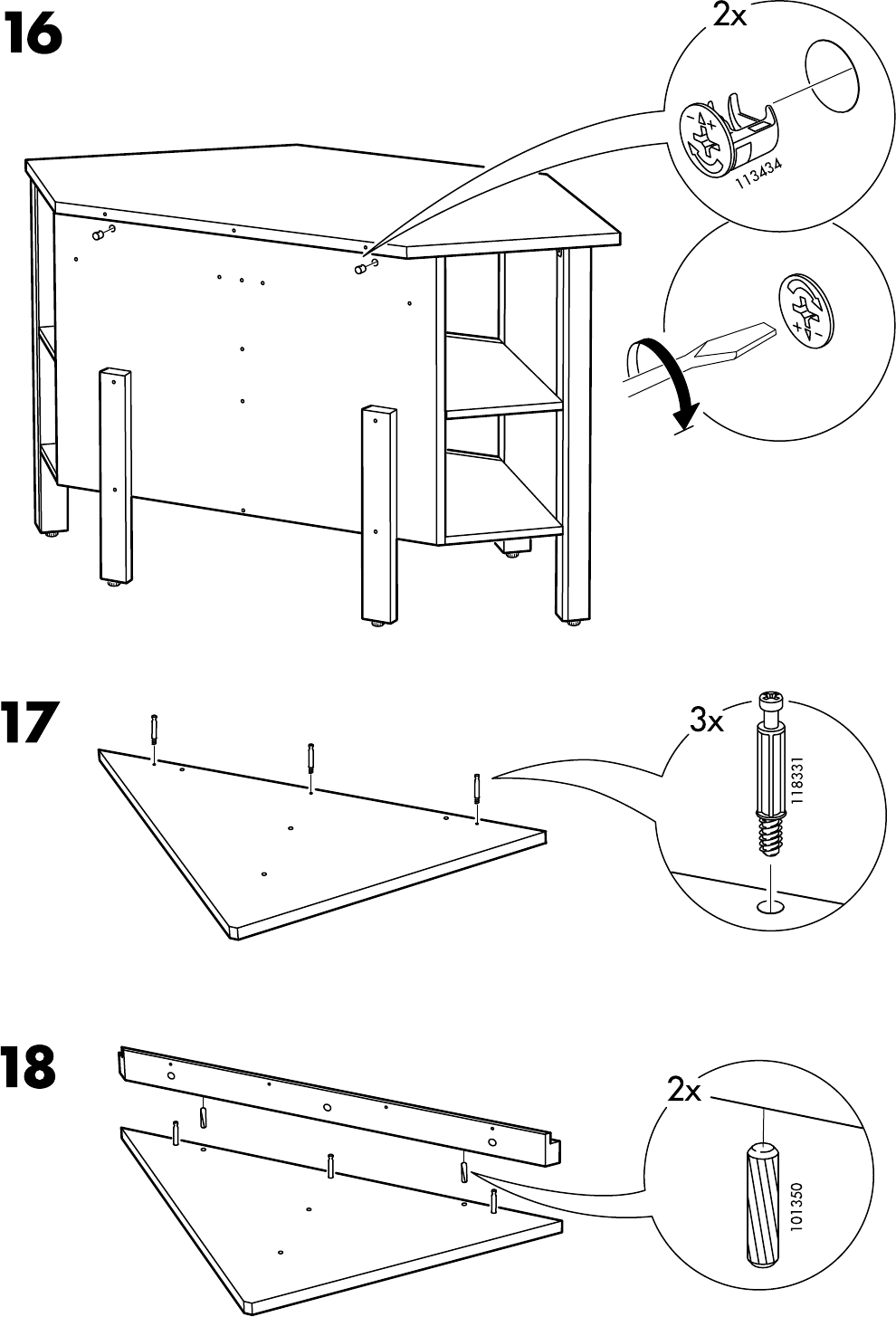 16

2x

113434

17

3x

118331

18

2x

101350