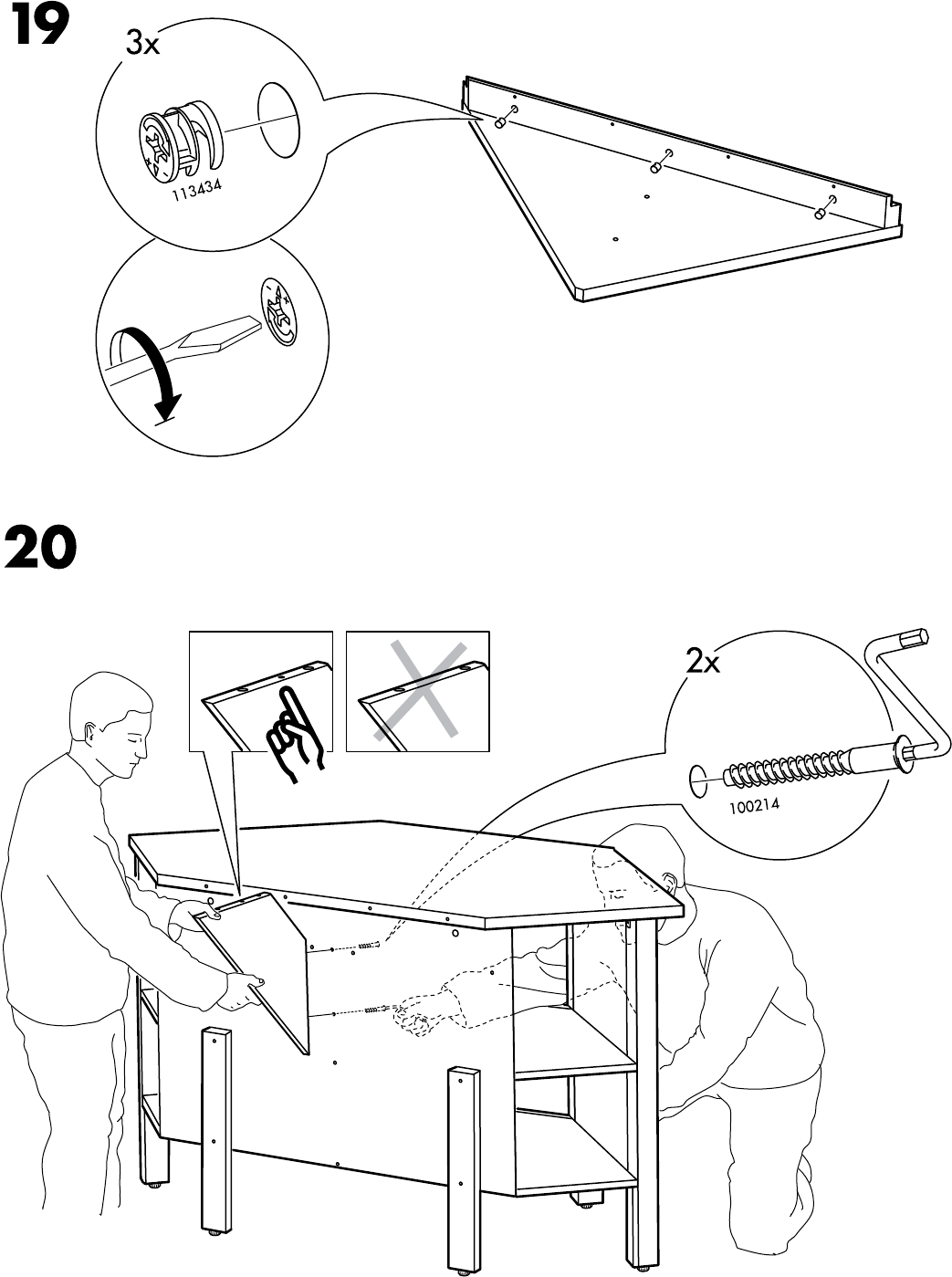 19

3x

113434

20

2x

100214