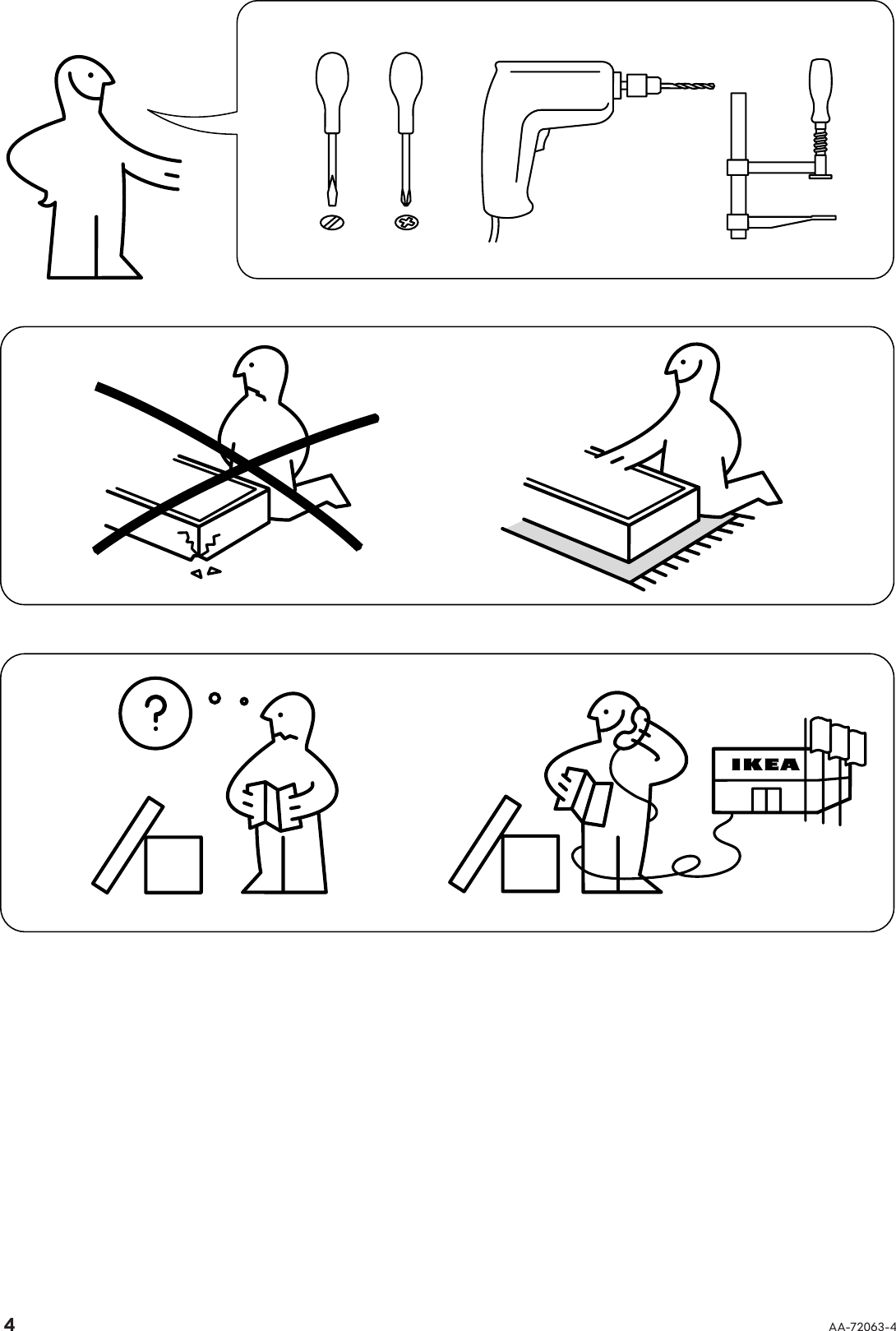 ?

IKEA

4

AA-72063-4