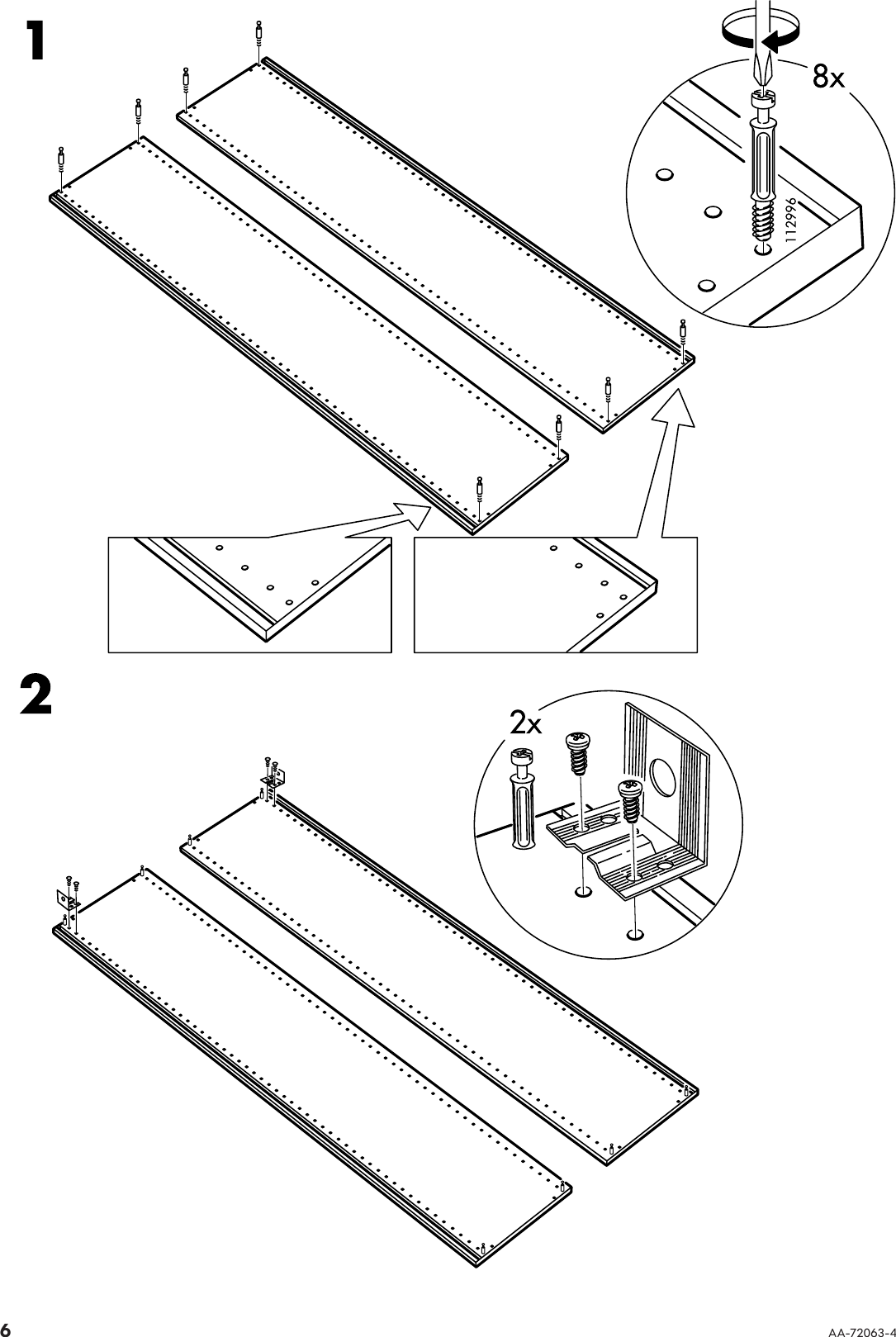 1

8x

112996

2

2x

6

AA-72063-4