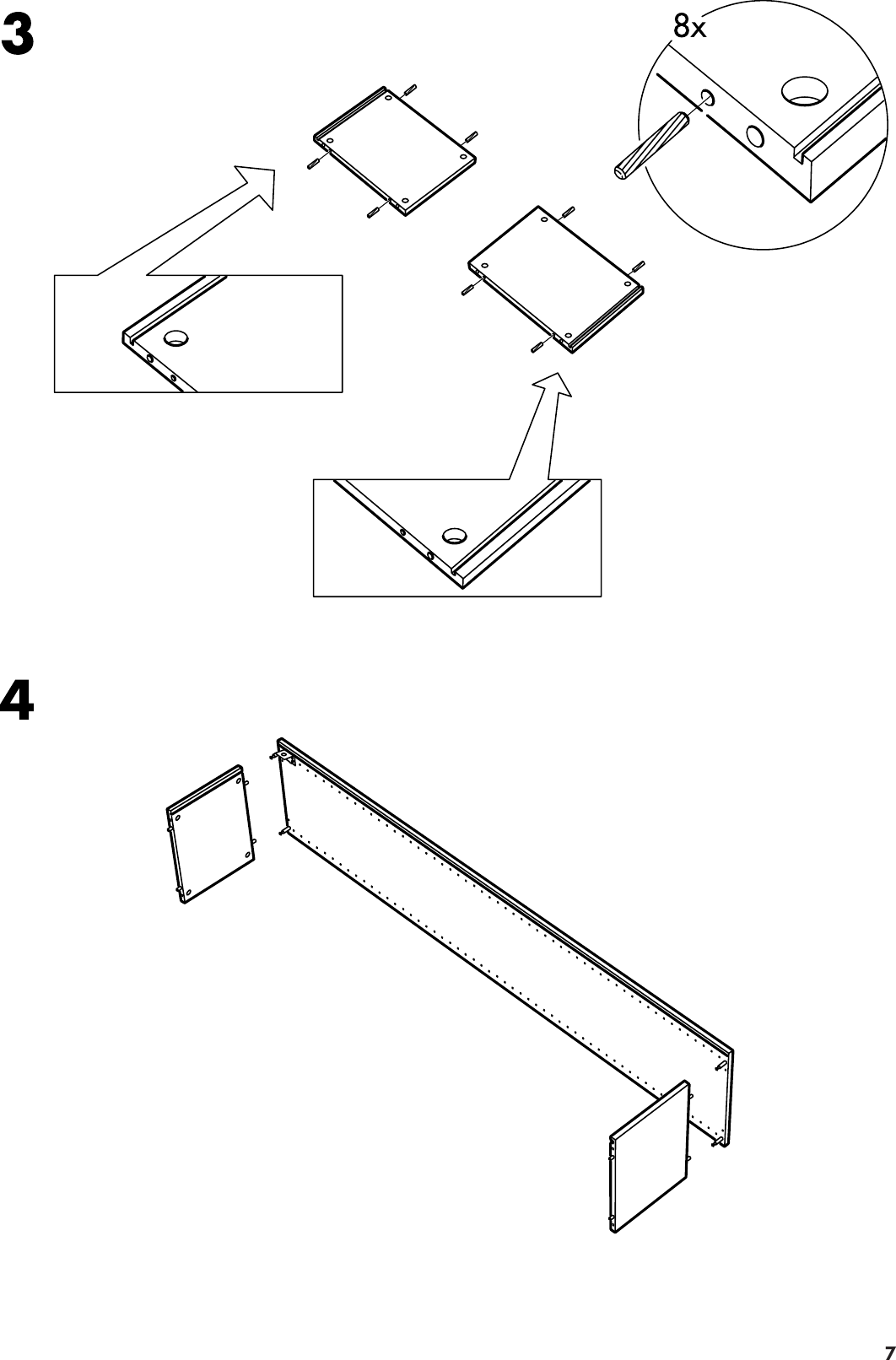 3

8x

4

7