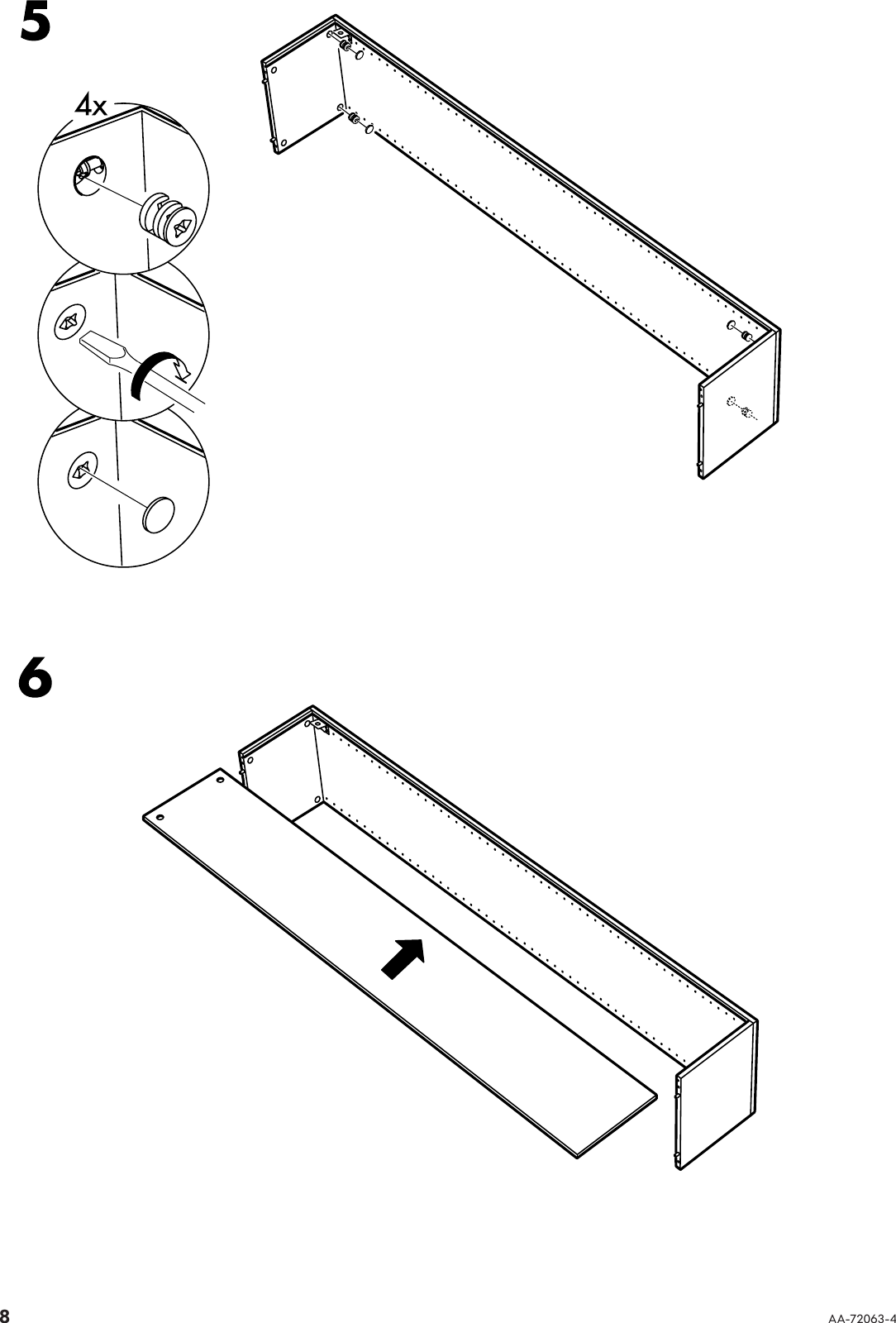 5

4x

6

8

AA-72063-4