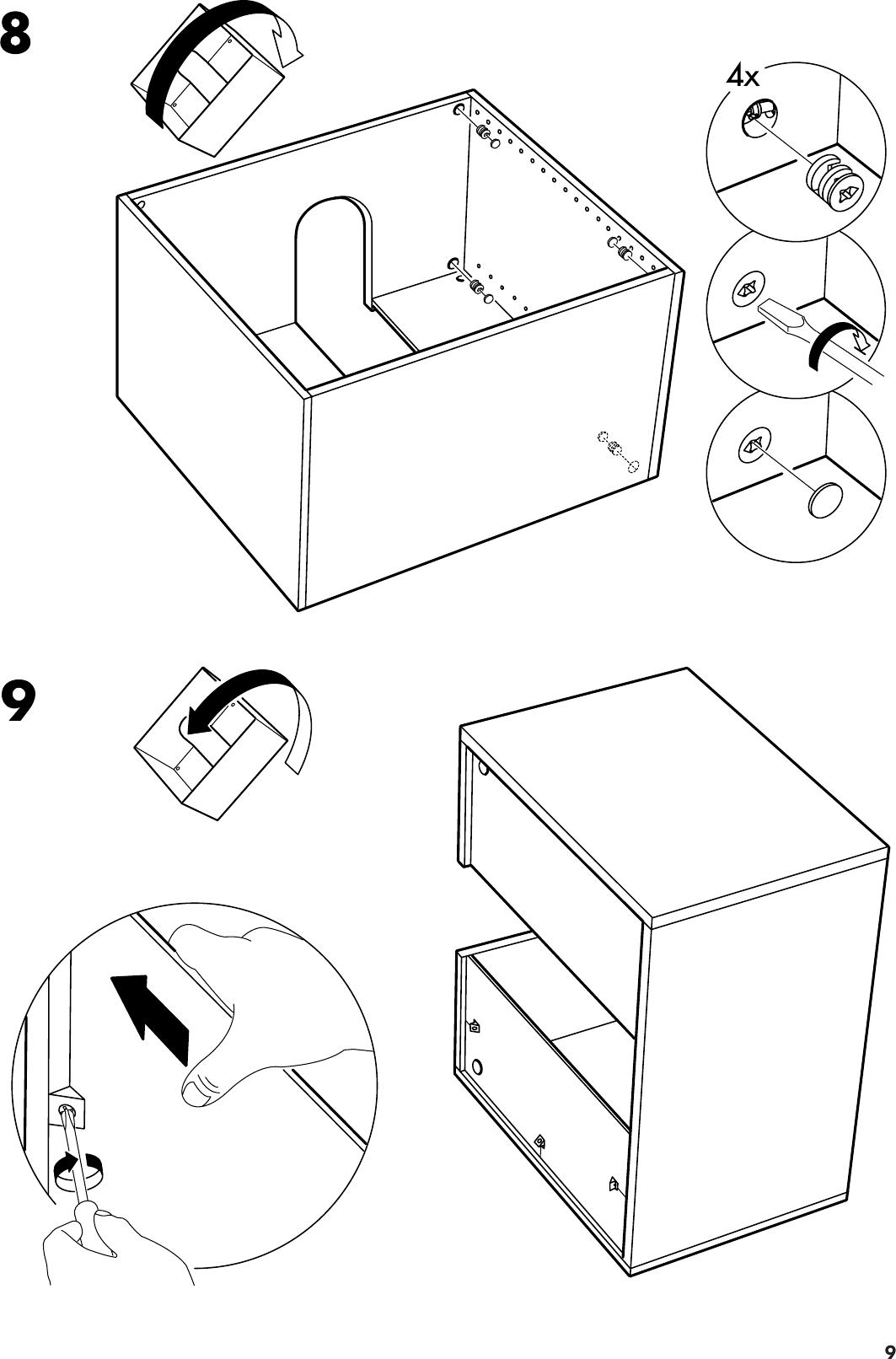 8

4x

9

9