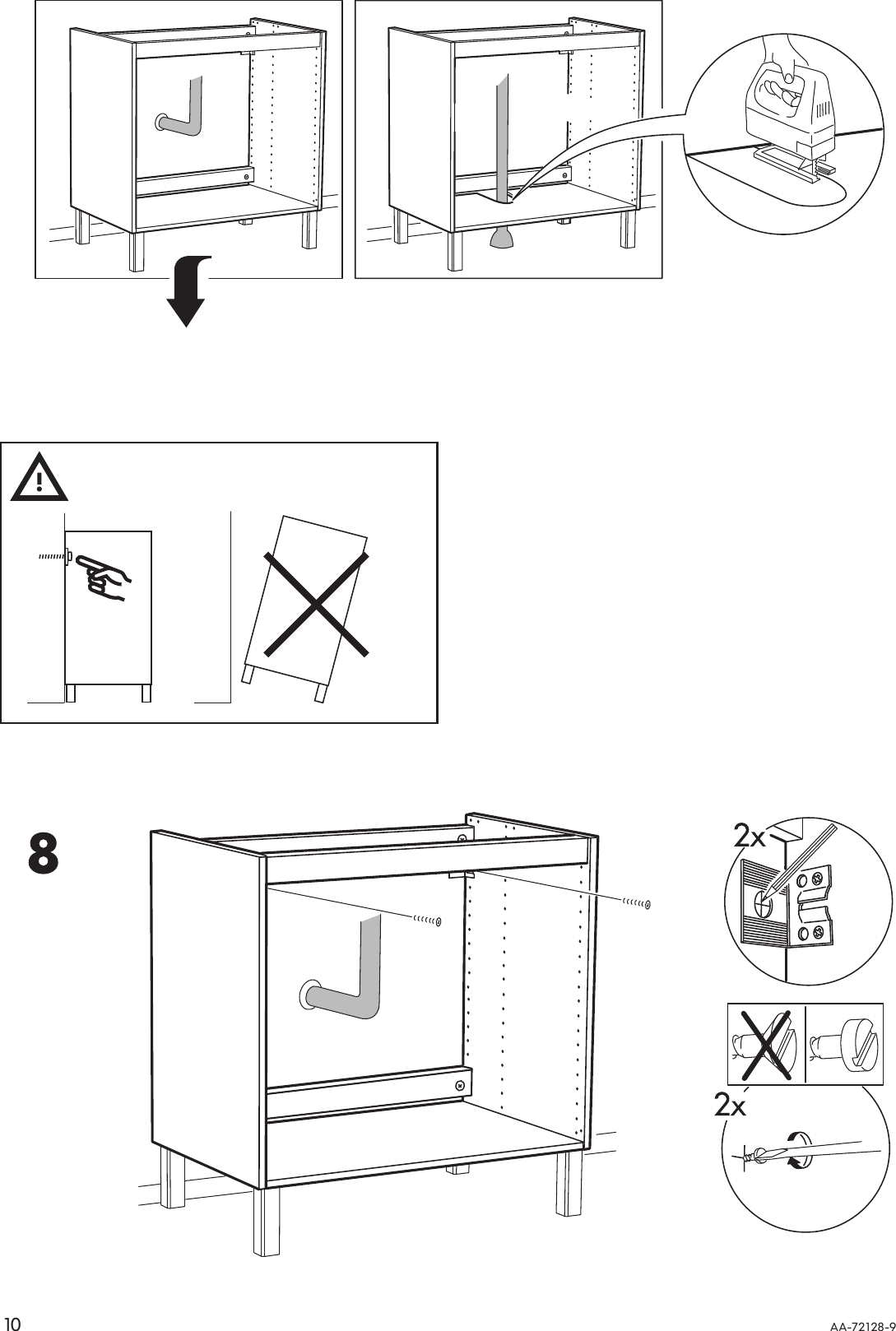 8

2x

2x

10

AA-72128-9