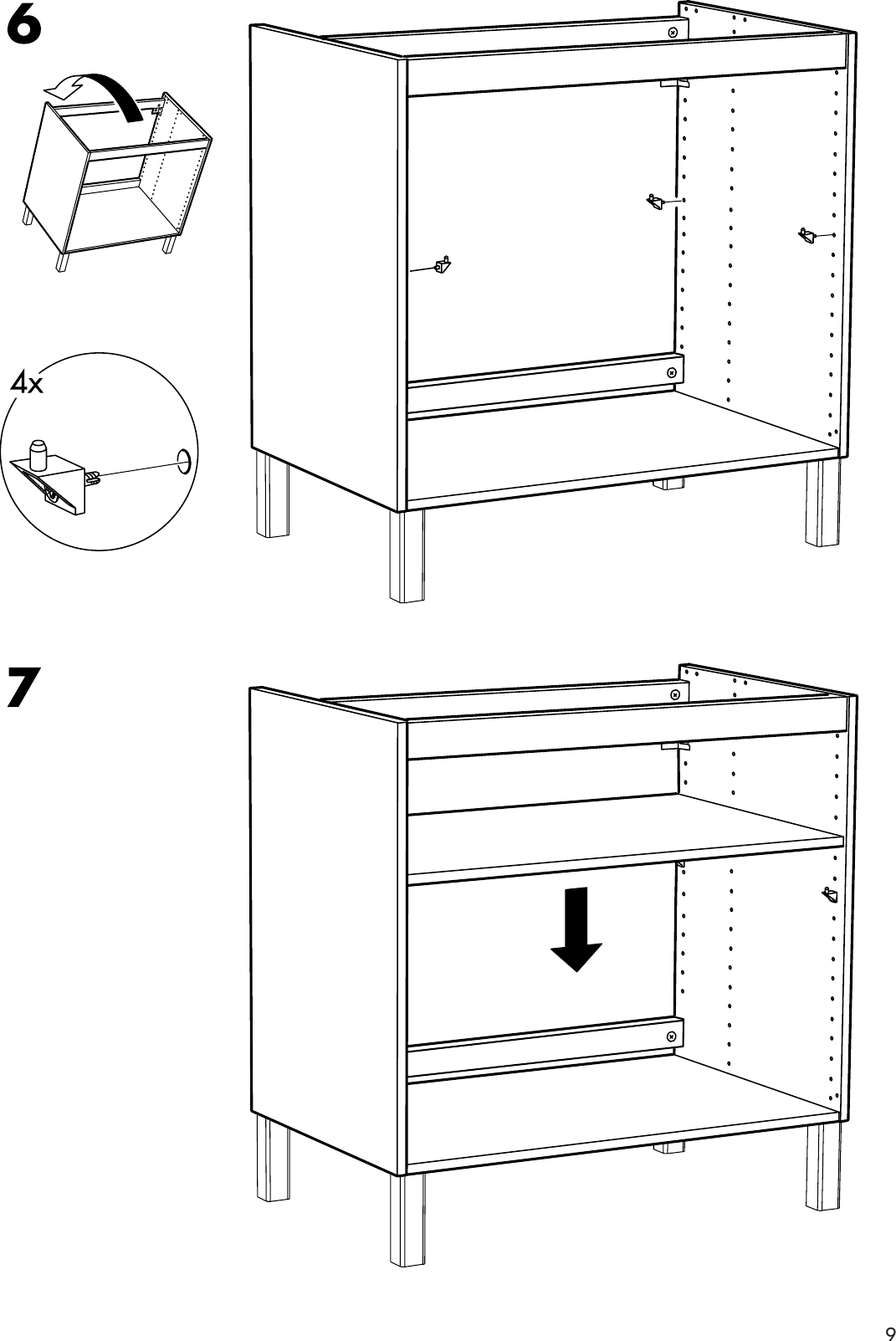 6

4x

7

9