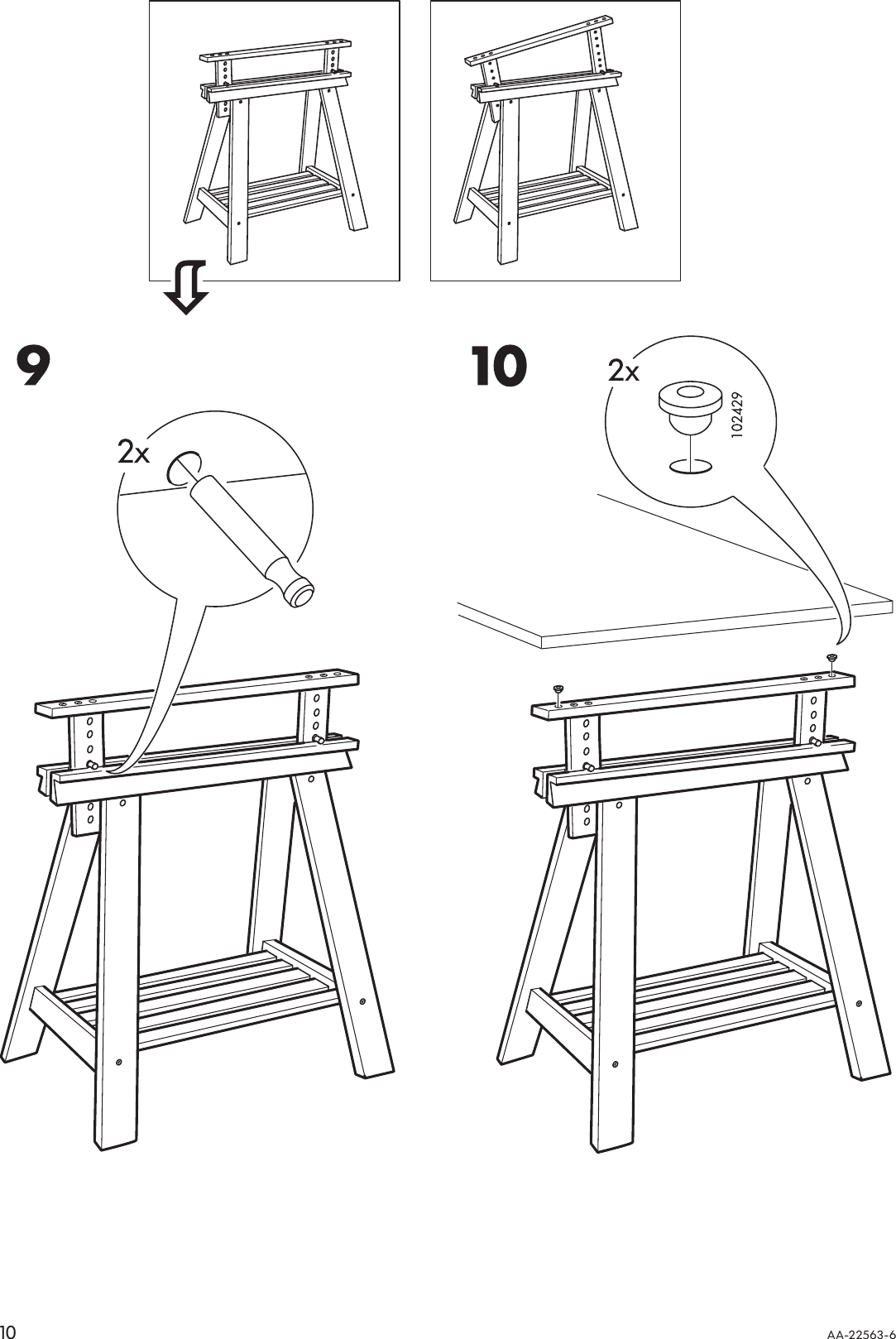 9

2x

10

2x

102429

10

AA-22563-6