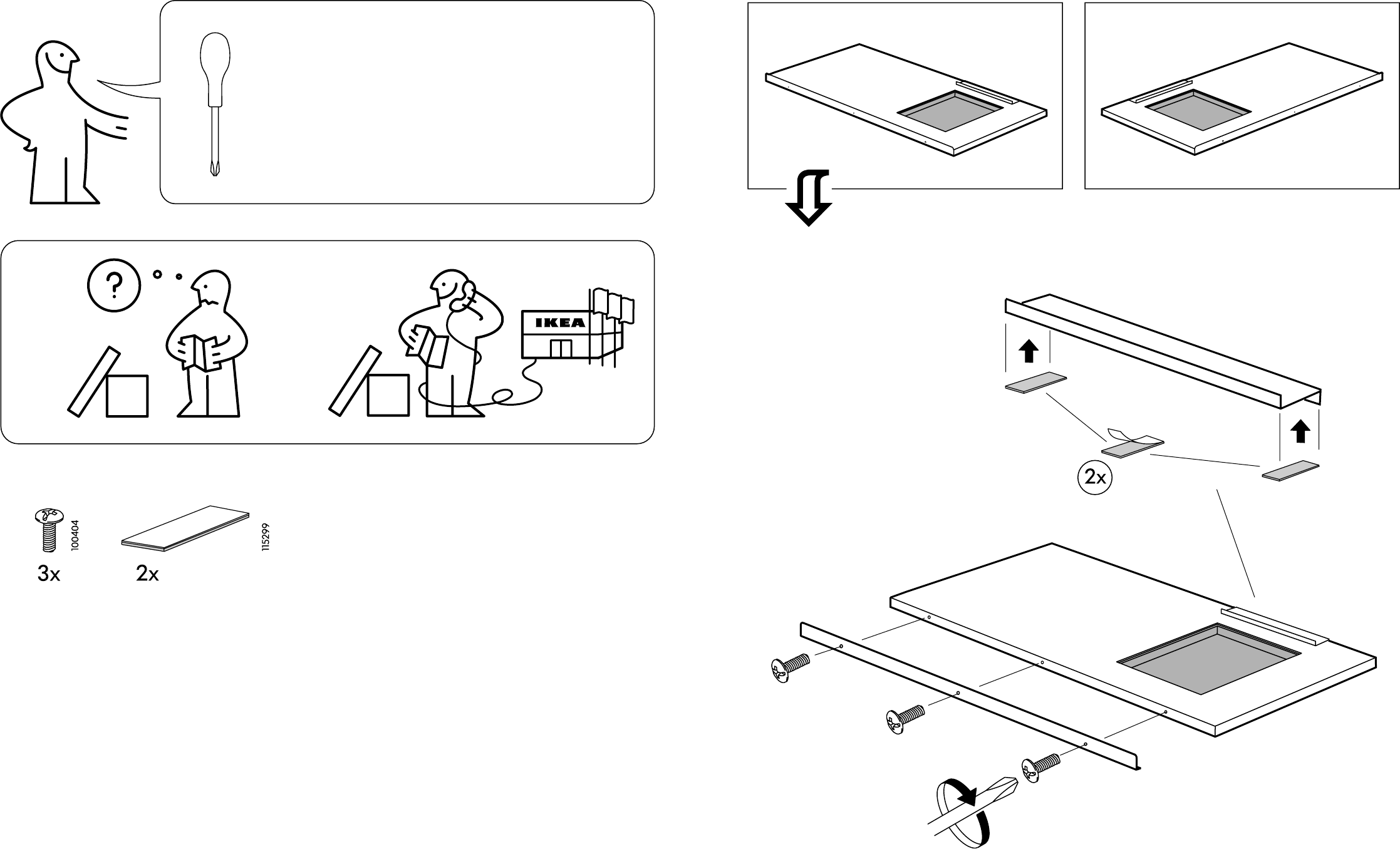 ?

IKEA

100404
3x

115299
2x

2x