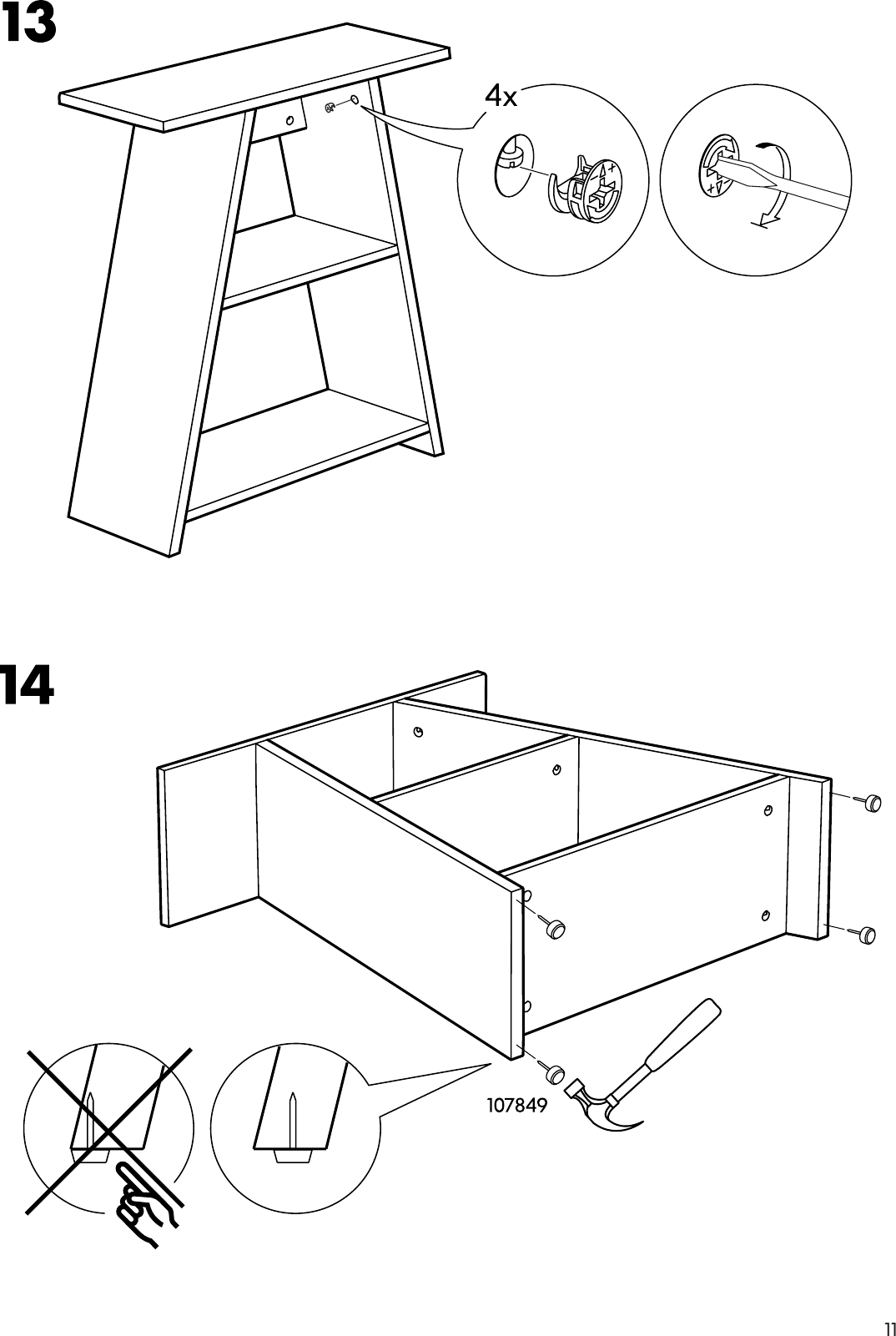 13

4x

14

107849

11