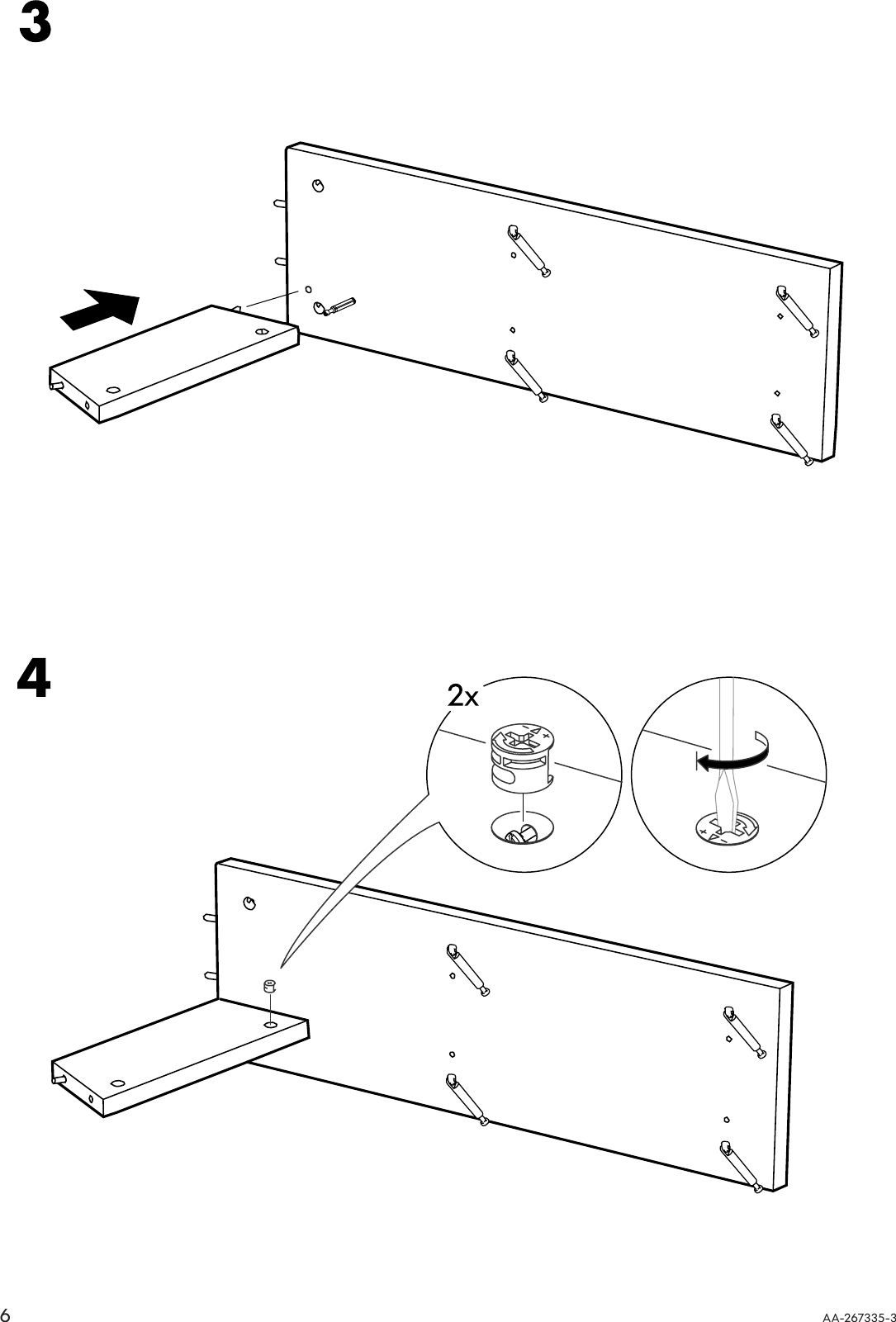 3

4

2x

6

AA-267335-3