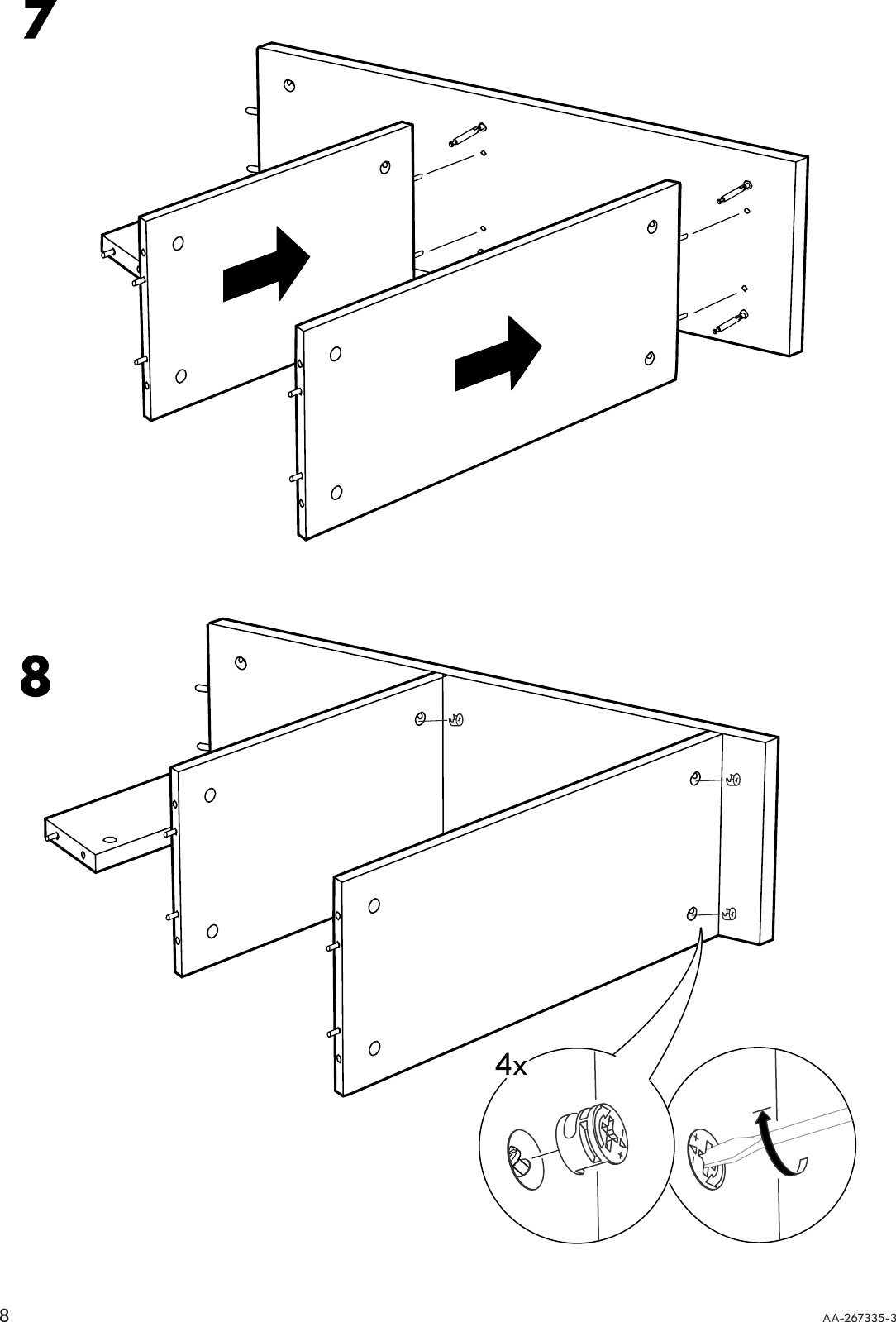 7

8

4x

8

AA-267335-3