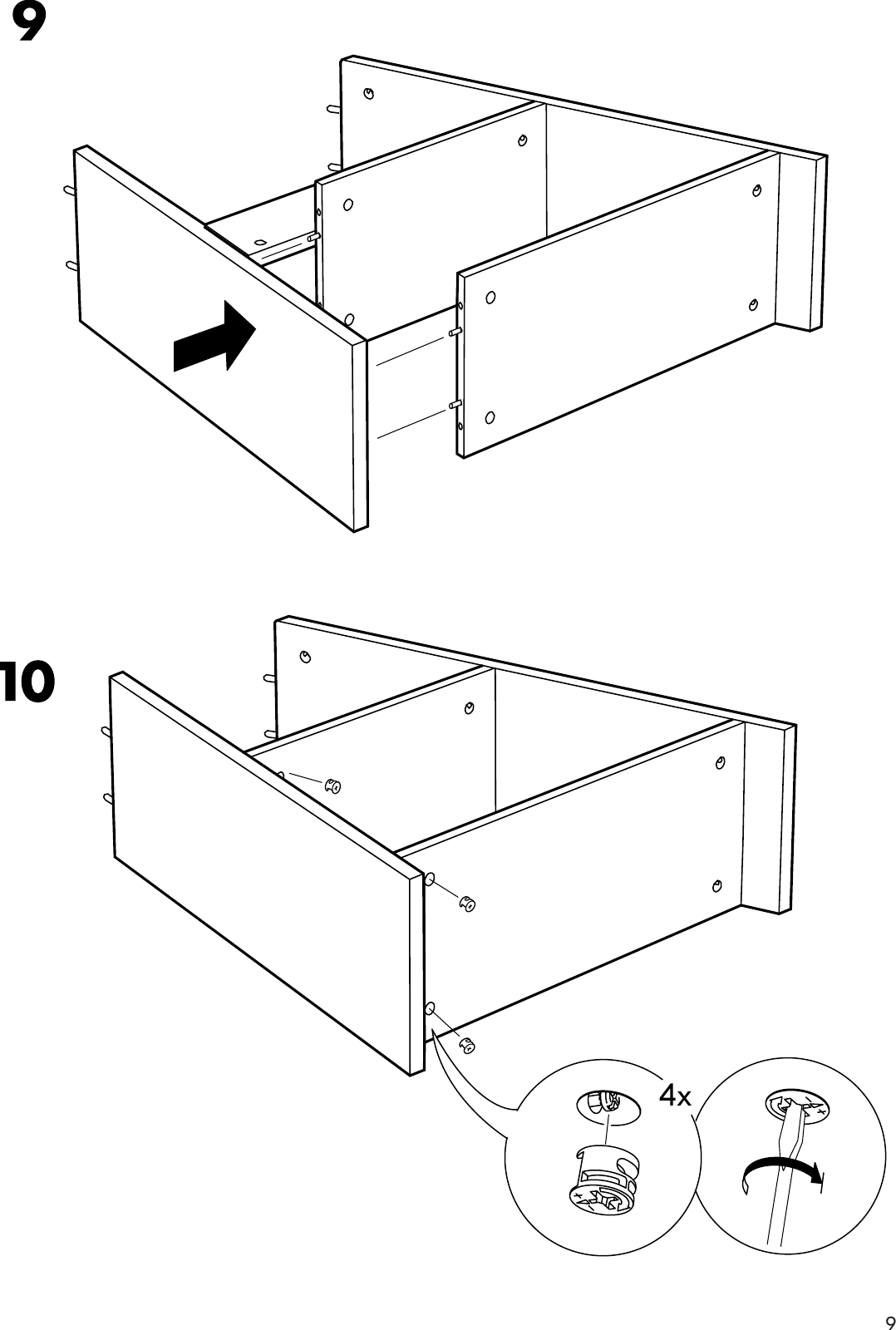 9

10

4x

9