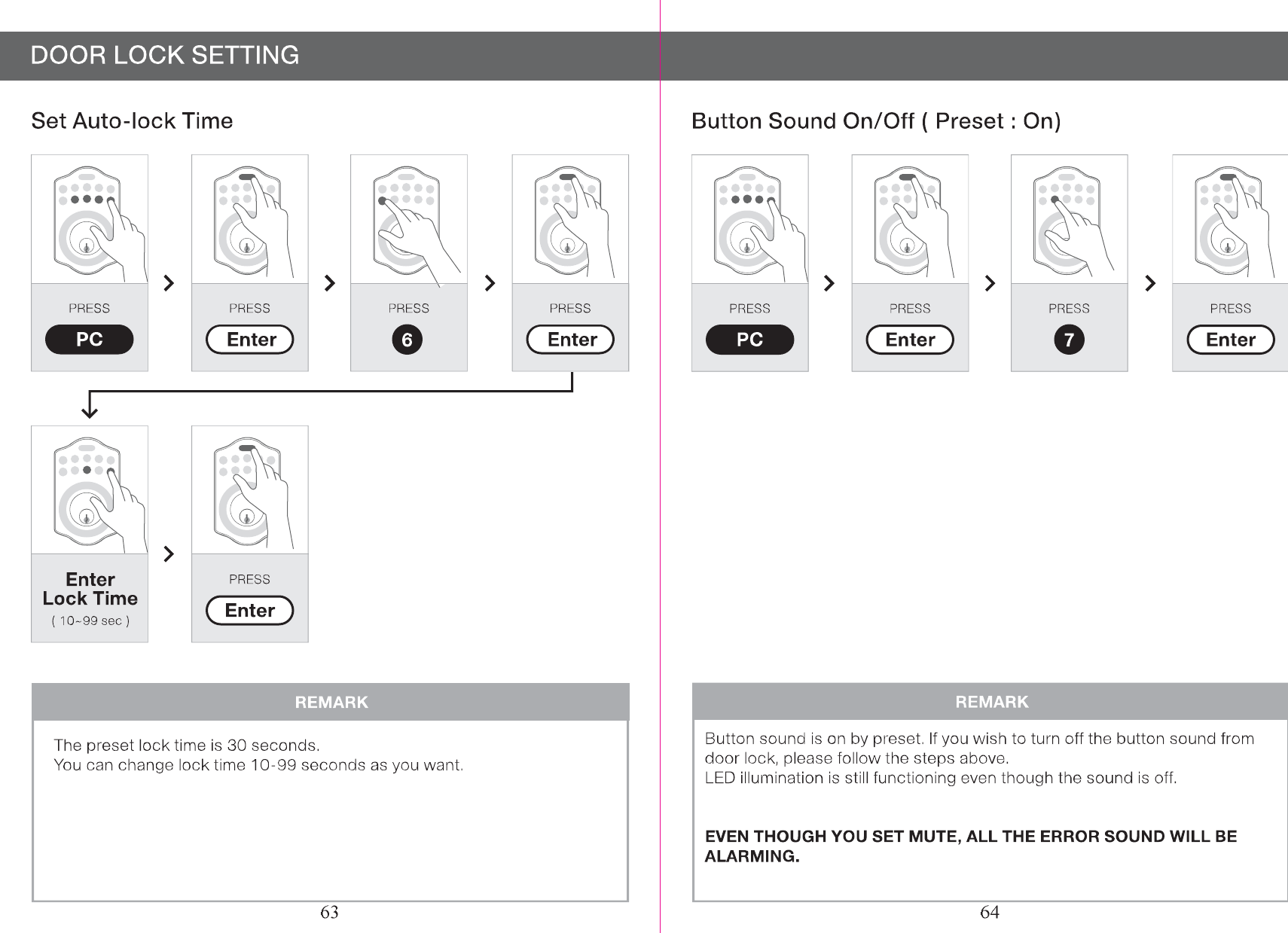 DOOR LOCK SETTING

Set Auto-lock Time

PRESS
PC

PRESS
Enter

PRESS
6

PRESS
Enter

Enter Lock Time
( 10~99 sec )

PRESS
Enter

REMARK

The preset lock time is 30 seconds.
You can change lock time 10-99 seconds as you want.

63

Button Sound On/Off ( Preset : On)

PRESS
PC

PRESS
Enter

PRESS
7

PRESS
Enter

REMARK

Button sound is on by preset. If you wish to turn off the button sound from door lock, please follow the steps above.
LED illumination is still functioning even though the sound is off.

EVEN THOUGH YOU SET MUTE, ALL THE ERROR SOUND WILL BE ALARMING.

64