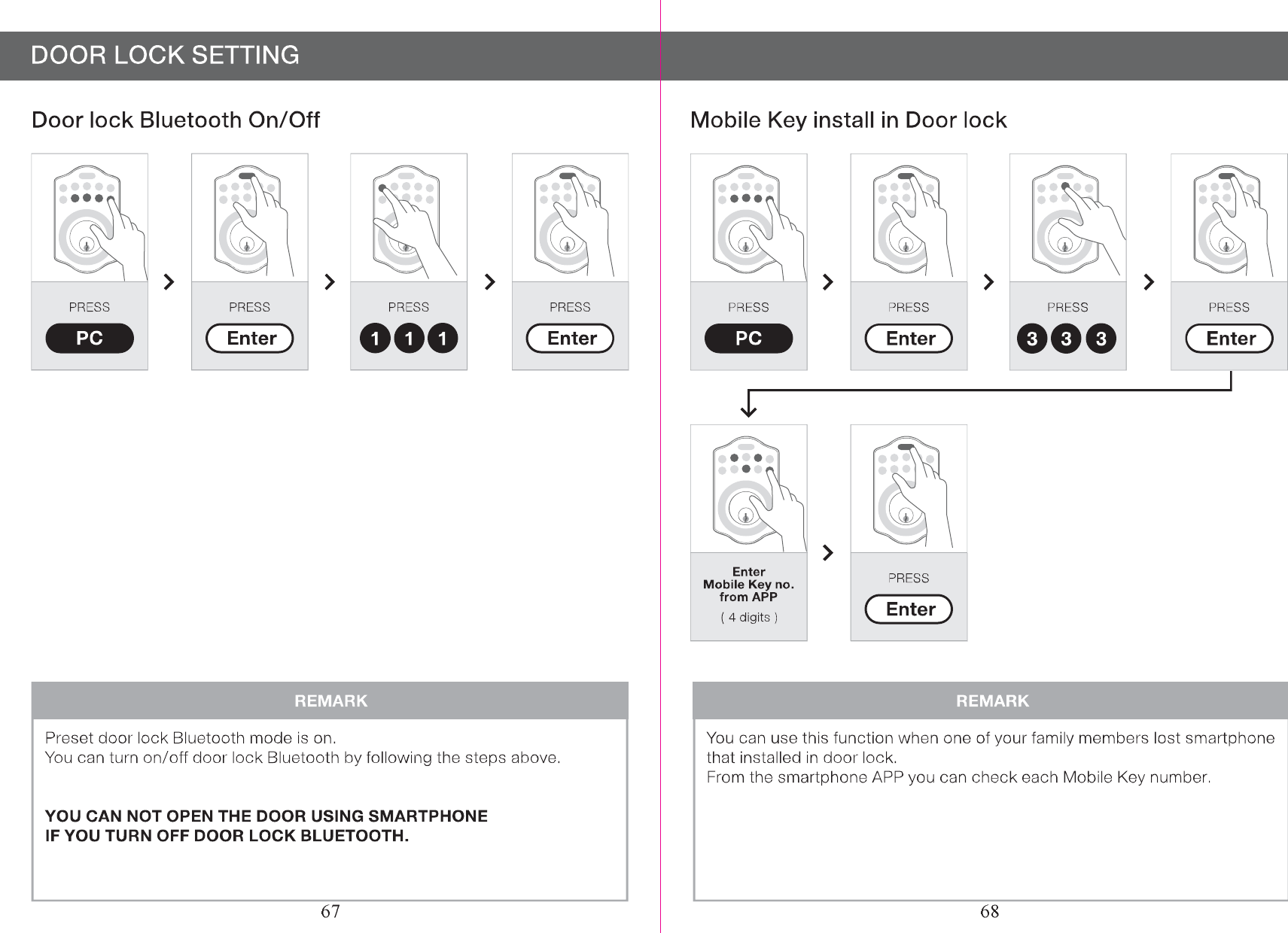 DOOR LOCK SETTING

Door lock Bluetooth On/Off

PRESS
PC

PRESS
Enter

PRESS
1 1 1

PRESS
Enter

REMARK

Preset door lock Bluetooth mode is on.
You can turn on/off door lock Bluetooth by following the steps above.

YOU CAN NOT OPEN THE DOOR USING SMARTPHONE IF YOU TURN OFF DOOR LOCK BLUETOOTH.

67

Mobile Key install in Door lock

PRESS
PC

PRESS
Enter

PRESS
3 3 3

PRESS
Enter

Enter Mobile Key no. from APP
( 4 digits )

PRESS
Enter

REMARK

You can use this function when one of your family members lost smartphone that installed in door lock.
From the smartphone APP you can check each Mobile Key number.

68