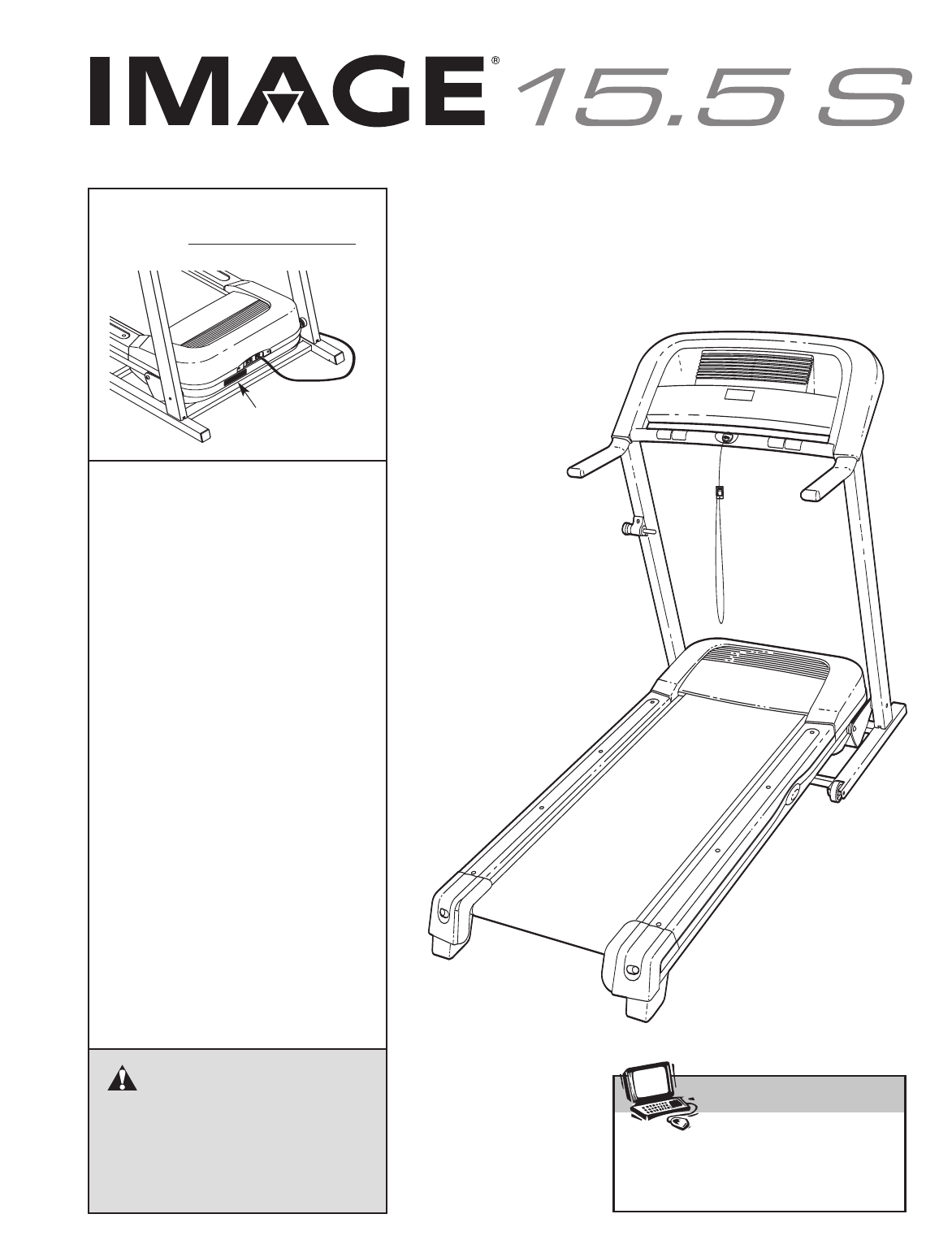 IMAGE® 15.5 S