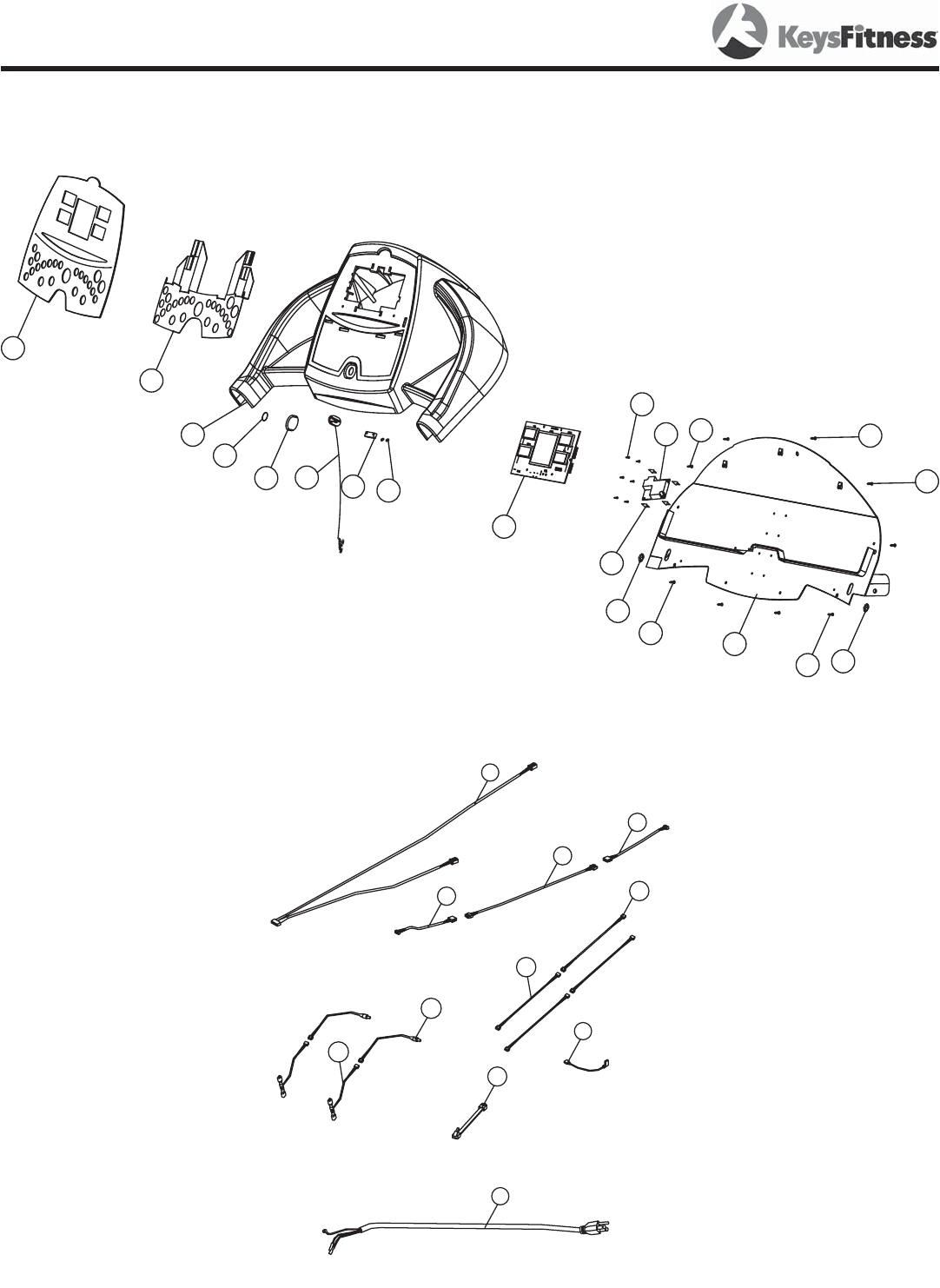 KeysFitness