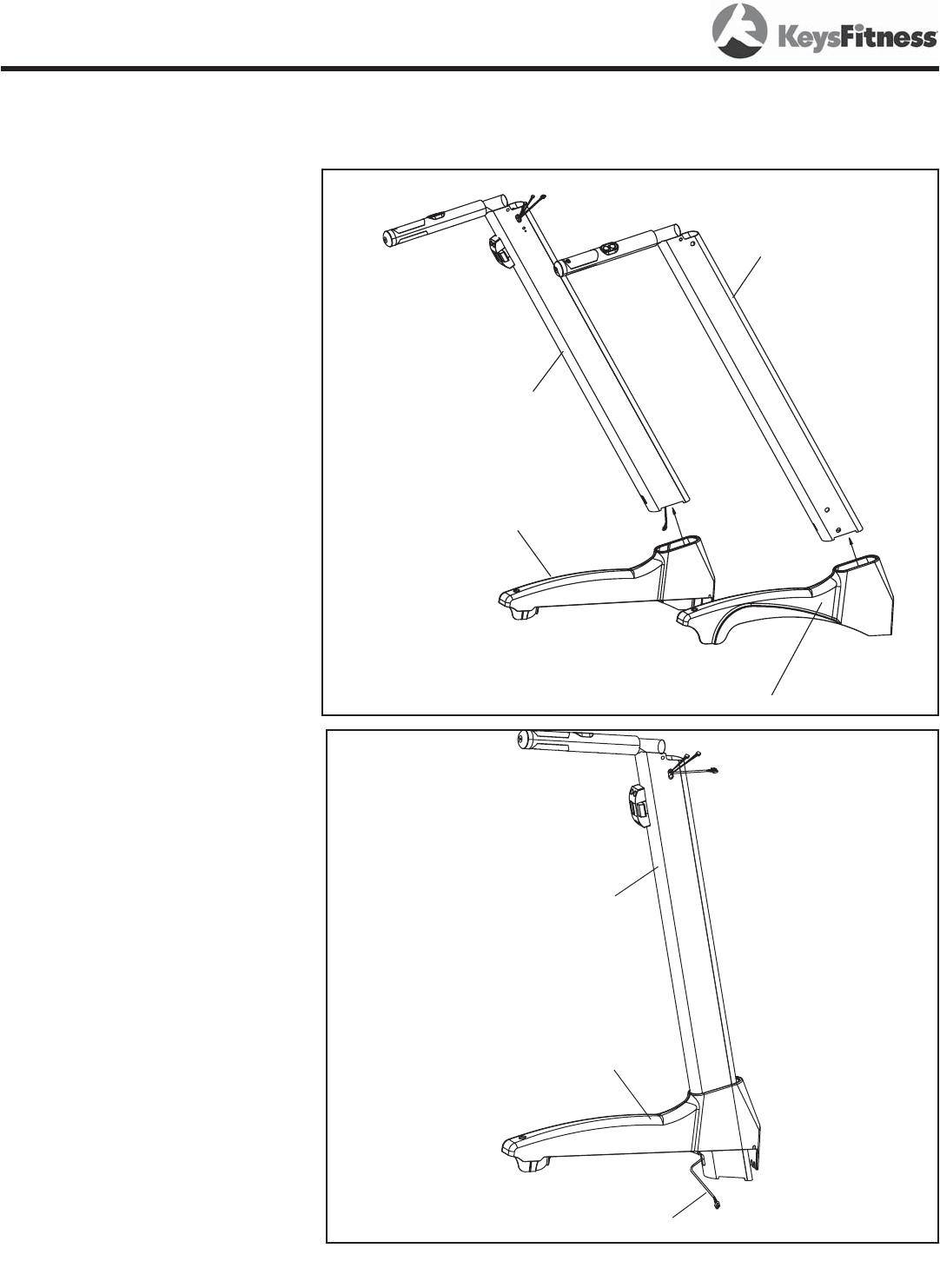 KeysFitness