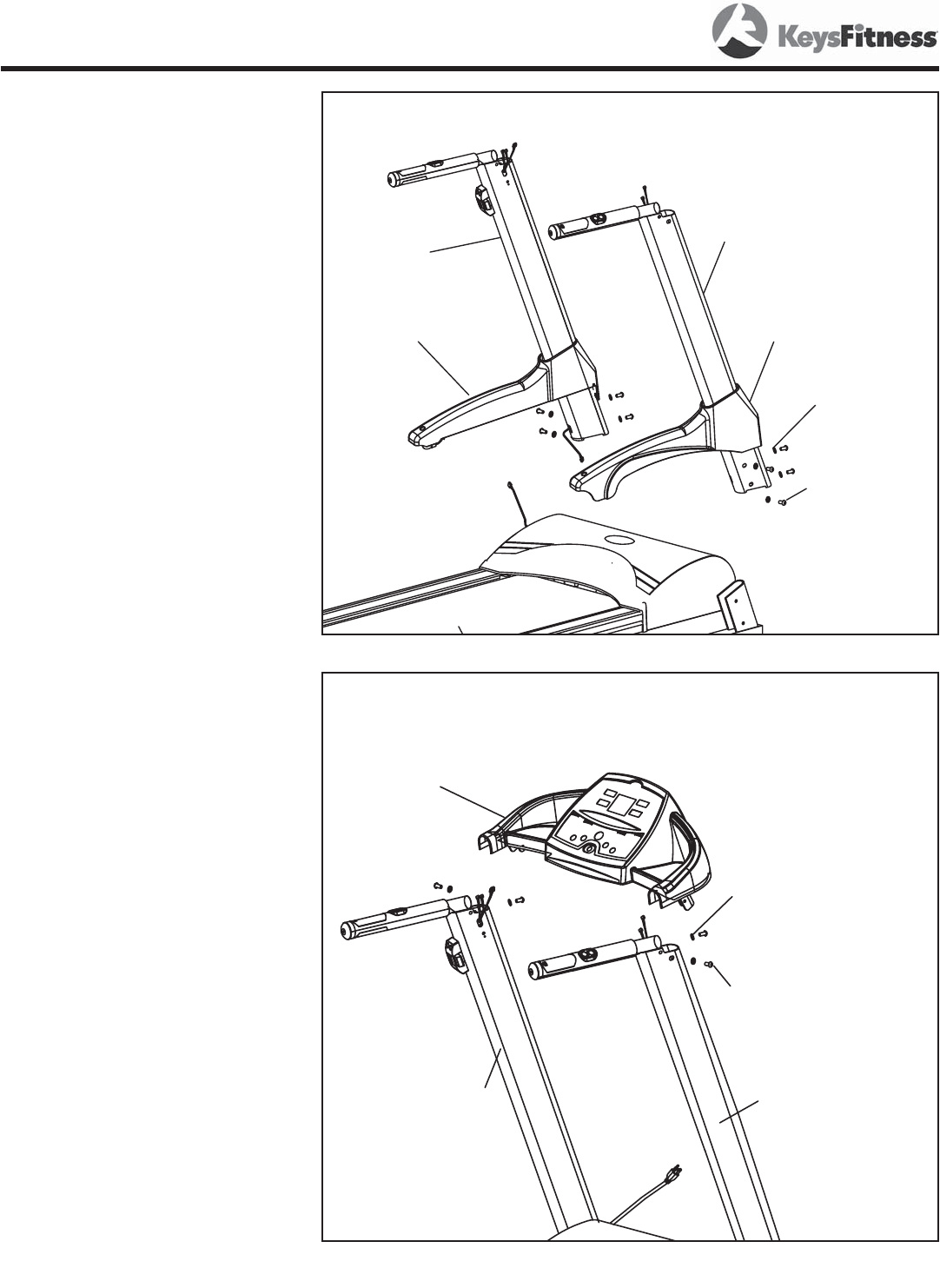 KeysFitness