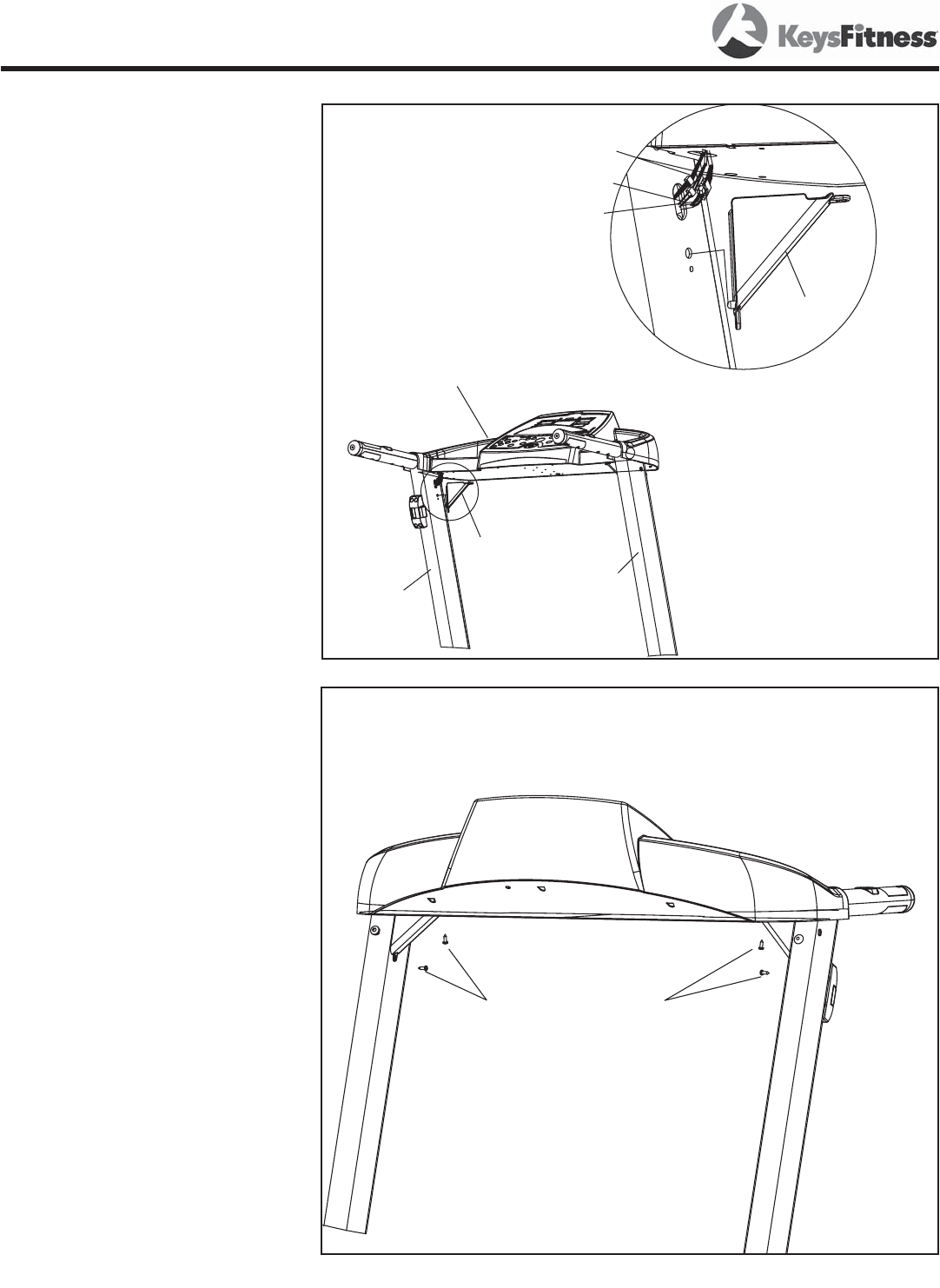 KeysFitness