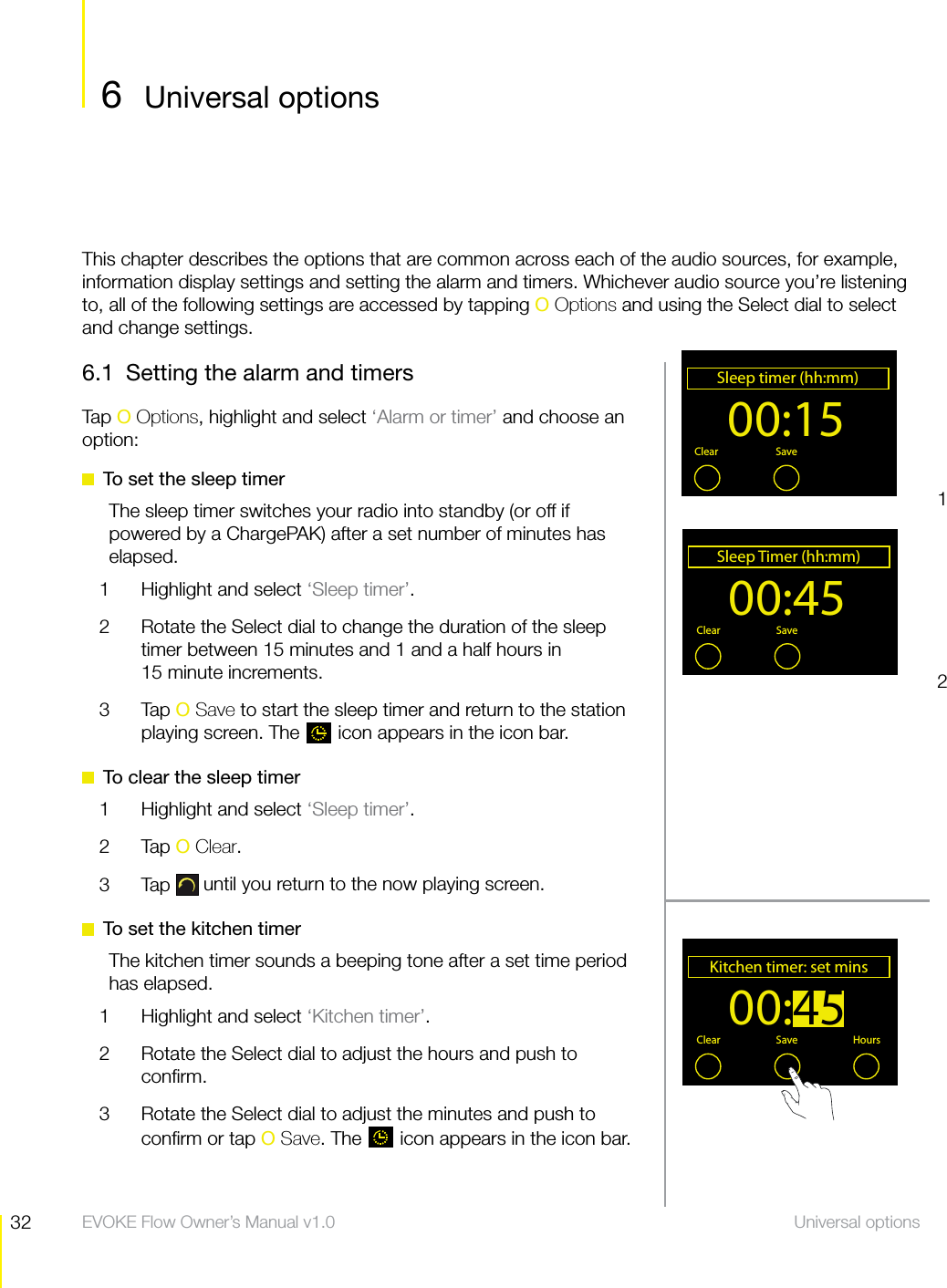 6 Universal options

This chapter describes the options that are common across each of the audio sources, for example, information display settings and setting the alarm and timers. Whichever audio source you're listening to, all of the following settings are accessed by tapping O Options and using the Select dial to select and change settings.

6.1 Setting the alarm and timers

Tap O Options, highlight and select 'Alarm or timer' and choose an option:

To set the sleep timer

The sleep timer switches your radio into standby (or off if powered by a ChargePAK) after a set number of minutes has elapsed.

1 Highlight and select 'Sleep timer'.

2 Rotate the Select dial to change the duration of the sleep timer between 15 minutes and 1 and a half hours in 15 minute increments.

3 Tap O Save to start the sleep timer and return to the station playing screen. The icon appears in the icon bar.

To clear the sleep timer

1 Highlight and select 'Sleep timer'.

2 Tap O Clear.

3 Tap until you return to the now playing screen.

To set the kitchen timer

The kitchen timer sounds a beeping tone after a set time period has elapsed.

1 Highlight and select 'Kitchen timer'.

2 Rotate the Select dial to adjust the hours and push to confirm.

3 Rotate the Select dial to adjust the minutes and push to confirm or tap O Save. The icon appears in the icon bar.

Sleep timer (hh:mm)
00:15
Clear Save

1

Sleep Timer (hh:mm)
00:45
Clear Save

2

Kitchen timer: set mins
00:45
Clear Save Hours

32 EVOKE Flow Owner's Manual v1.0 Universal options