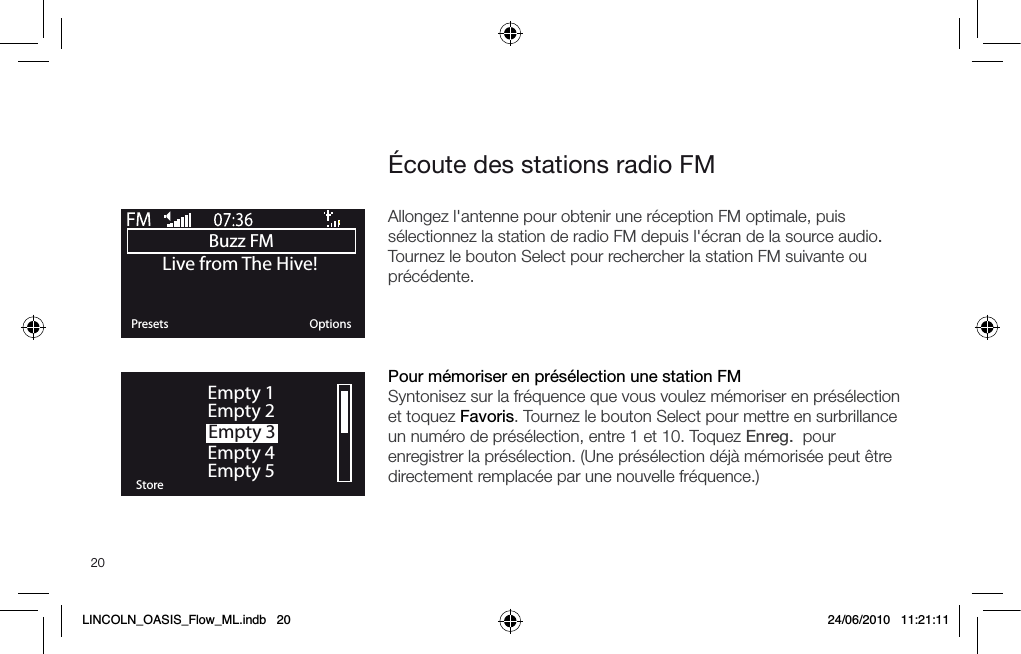 Écoute des stations radio FM

FM 07:36
Buzz FM
Live from The Hive!
Presets Options

Allongez l'antenne pour obtenir une réception FM optimale, puis sélectionnez la station de radio FM depuis l'écran de la source audio. Tournez le bouton Select pour rechercher la station FM suivante ou précédente.

Empty 1
Empty 2
Empty 3
Empty 4
Empty 5
Store

Pour mémoriser en présélection une station FM
Syntonisez sur la fréquence que vous voulez mémoriser en présélection et toquez Favoris. Tournez le bouton Select pour mettre en surbrillance un numéro de présélection, entre 1 et 10. Toquez Enreg. pour enregistrer la présélection. (Une présélection déjà mémorisée peut être directement remplacée par une nouvelle fréquence.)

20

LINCOLN_OASIS_Flow_ML.indb 20 24/06/2010 11:21:11