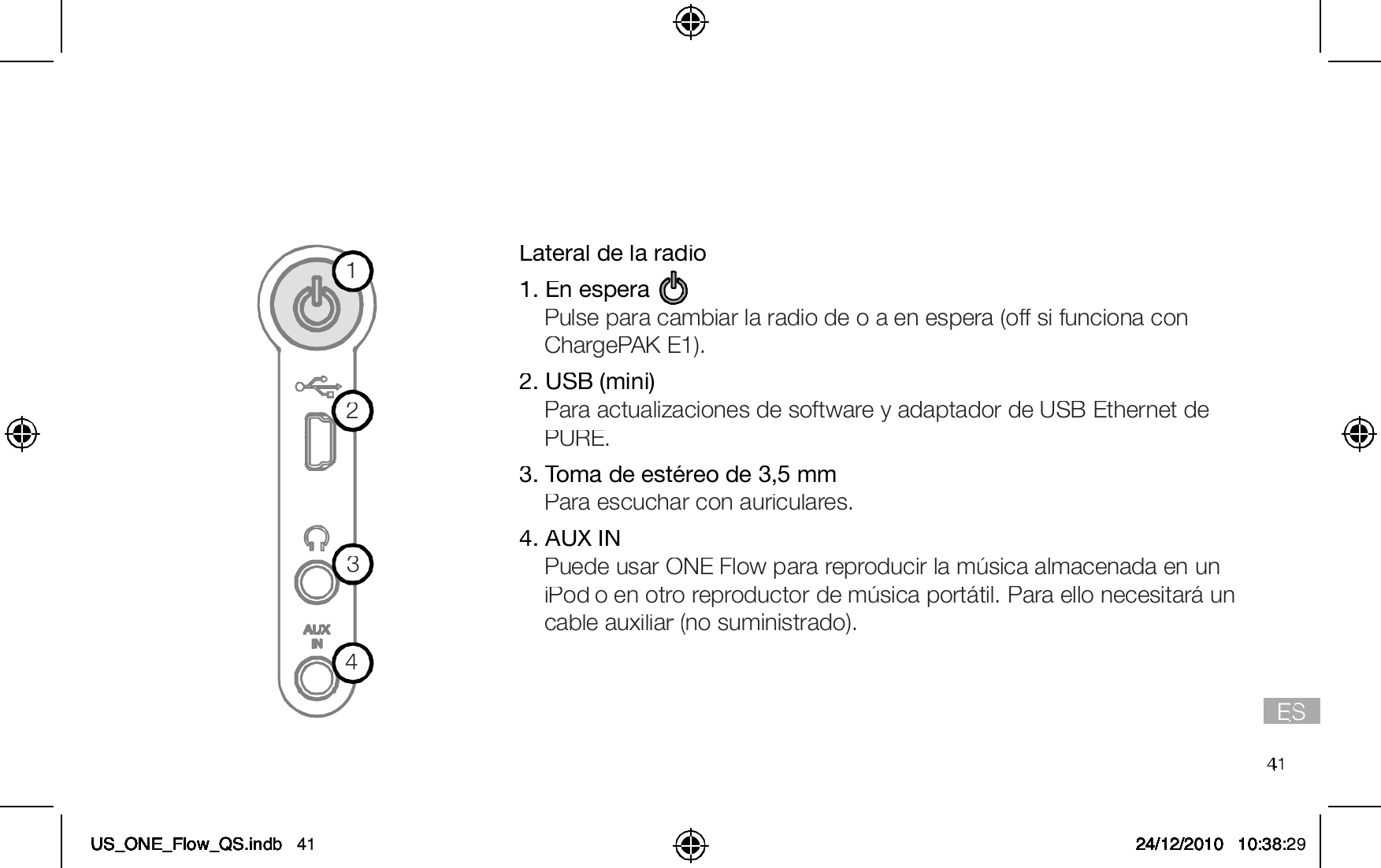 1

2

3

AUX IN

4

Lateral de la radio

1. En espera

Pulse para cambiar la radio de o a en espera (off si funciona con ChargePAK E1).

2. USB (mini)

Para actualizaciones de software y adaptador de USB Ethernet de PURE.

3. Toma de estéreo de 3,5 mm

Para escuchar con auriculares.

4. AUX IN

Puede usar ONE Flow para reproducir la música almacenada en un iPod o en otro reproductor de música portátil. Para ello necesitará un cable auxiliar (no suministrado).

ES

41

US_ONE_Flow_QS.indb 41

24/12/2010 10:38:29